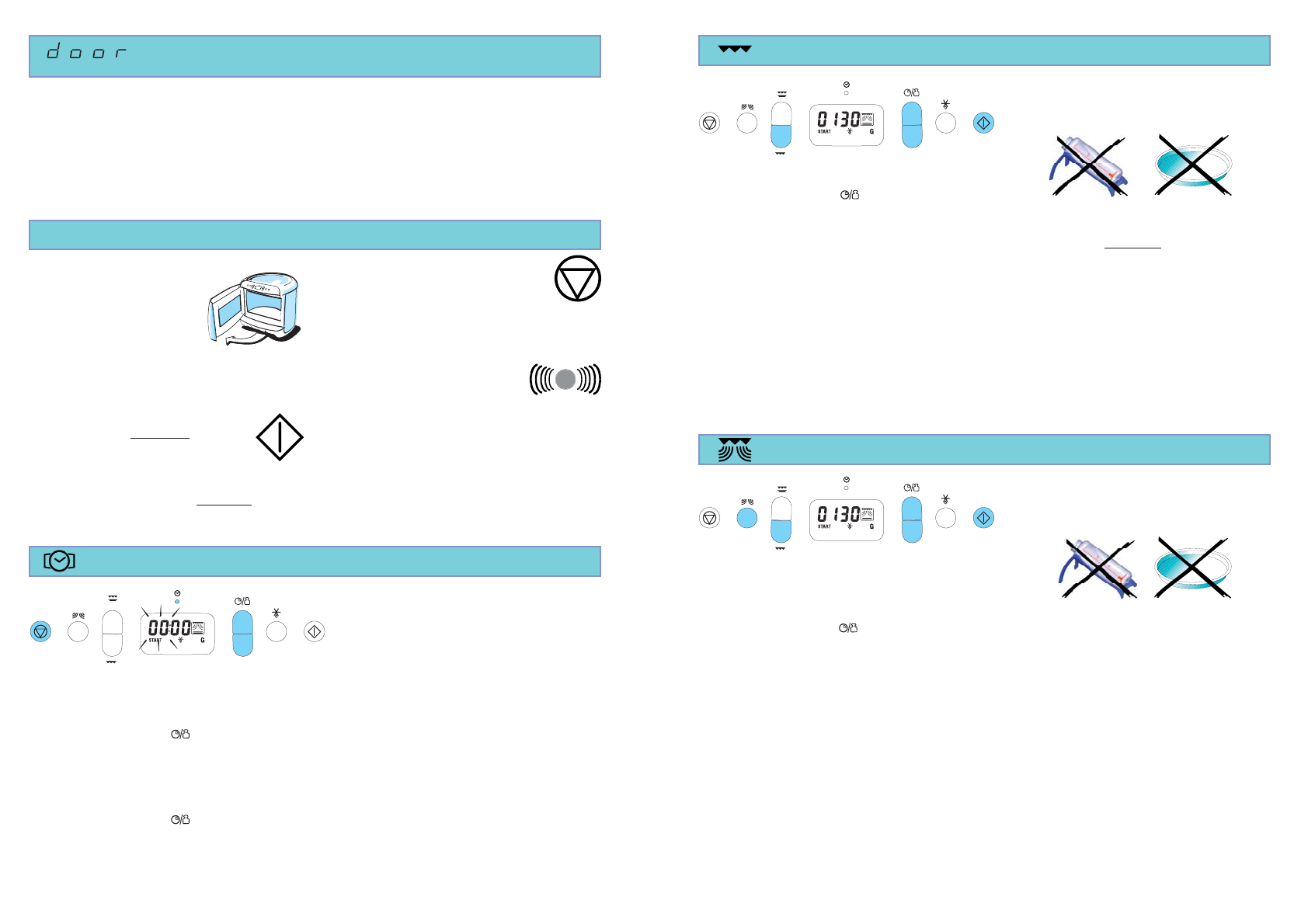 door

00:00
START G

0 130
START G

0 130
START G