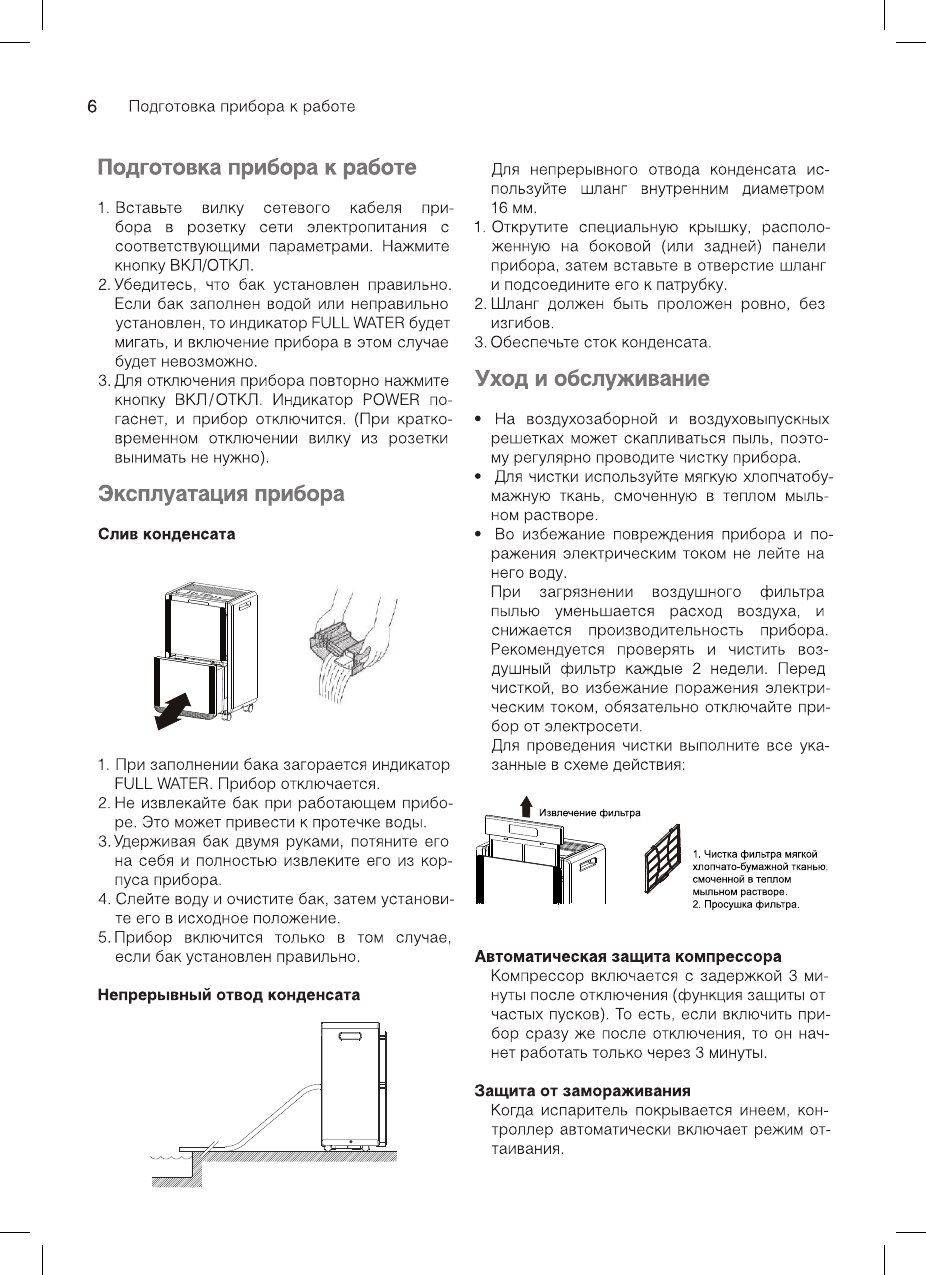 6 Подготовка прибора к работе

Подготовка прибора к работе

1. Вставьте вилку сетевого кабеля прибора в розетку сети электропитания с соответствующими параметрами. Нажмите кнопку ВКЛ/ОТКЛ.
2. Убедитесь, что бак установлен правильно. Если бак заполнен водой или неправильно установлен, то индикатор FULL WATER будет мигать, и включение прибора в этом случае будет невозможно.
3. Для отключения прибора повторно нажмите кнопку ВКЛ/ОТКЛ. Индикатор POWER погаснет, и прибор отключится. (При кратковременном отключении вилку из розетки вынимать не нужно).

Эксплуатация прибора

Слив конденсата

1. При заполнении бака загорается индикатор FULL WATER. Прибор отключается.
2. Не извлекайте бак при работающем приборе. Это может привести к протечке воды.
3. Удерживая бак двумя руками, потяните его на себя и полностью извлеките его из корпуса прибора.
4. Слейте воду и очистите бак, затем установите его в исходное положение.
5. Прибор включится только в том случае, если бак установлен правильно.

Непрерывный отвод конденсата

Для непрерывного отвода конденсата используйте шланг внутренним диаметром 16 мм.
1. Открутите специальную крышку, расположенную на боковой (или задней) панели прибора, затем вставьте в отверстие шланг и подсоедините его к патрубку.
2. Шланг должен быть проложен ровно, без изгибов.
3. Обеспечьте сток конденсата.

Уход и обслуживание

• На воздухозаборной и воздуховыпускных решетках может скапливаться пыль, поэтому регулярно проводите чистку прибора.
• Для чистки используйте мягкую хлопчатобумажную ткань, смоченную в теплом мыльном растворе.
• Во избежание повреждения прибора и поражения электрическим током не лейте на него воду.
При загрязнении воздушного фильтра пылью уменьшается расход воздуха, и снижается производительность прибора. Рекомендуется проверять и чистить воздушный фильтр каждые 2 недели. Перед чисткой, во избежание поражения электрическим током, обязательно отключайте прибор от электросети.
Для проведения чистки выполните все указанные в схеме действия:

Извлечение фильтра

1. Чистка фильтра мягкой хлопчато-бумажной тканью, смоченной в теплом мыльном растворе.
2. Просушка фильтра.

Автоматическая защита компрессора
Компрессор включается с задержкой 3 минуты после отключения (функция защиты от частых пусков). То есть, если включить прибор сразу же после отключения, то он начнет работать только через 3 минуты.

Защита от замораживания
Когда испаритель покрывается инеем, контроллер автоматически включает режим оттаивания.