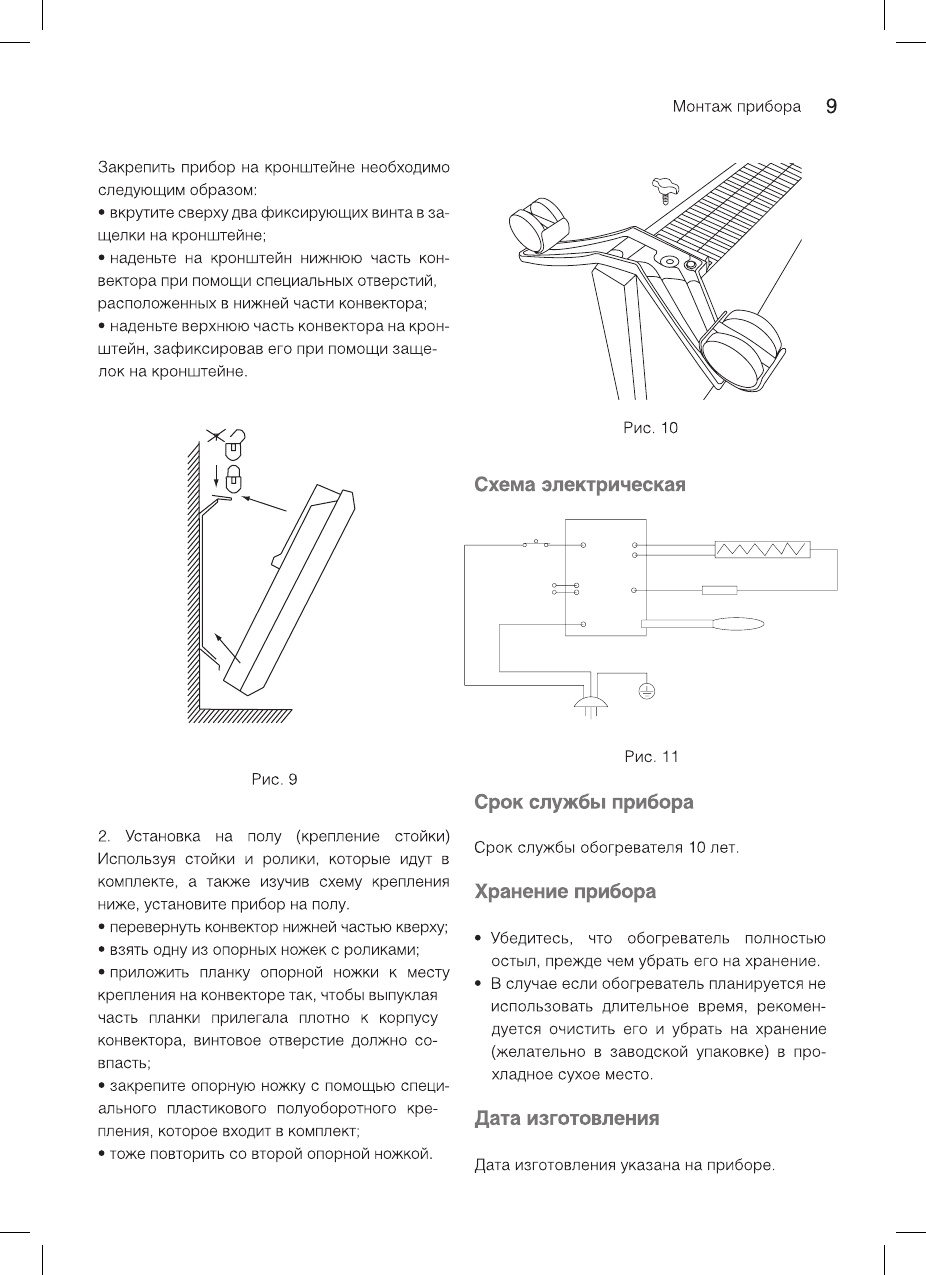 Монтаж прибора 9

Закрепить прибор на кронштейне необходимо следующим образом:
• вкрутите сверху два фиксирующих винта в защелки на кронштейне;
• наденьте на кронштейн нижнюю часть конвектора при помощи специальных отверстий, расположенных в нижней части конвектора;
• наденьте верхнюю часть конвектора на кронштейн, зафиксировав его при помощи защелок на кронштейне.

Рис. 9

2. Установка на полу (крепление стойки) Используя стойки и ролики, которые идут в комплекте, а также изучив схему крепления ниже, установите прибор на полу.
• перевернуть конвектор нижней частью кверху;
• взять одну из опорных ножек с роликами;
• приложить планку опорной ножки к месту крепления на конвекторе так, чтобы выпуклая часть планки прилегала плотно к корпусу конвектора, винтовое отверстие должно совпасть;
• закрепите опорную ножку с помощью специального пластикового полуоборотного крепления, которое входит в комплект;
• тоже повторить со второй опорной ножкой.

Рис. 10

Схема электрическая

Рис. 11

Срок службы прибора

Срок службы обогревателя 10 лет.

Хранение прибора

• Убедитесь, что обогреватель полностью остыл, прежде чем убрать его на хранение.
• В случае если обогреватель планируется не использовать длительное время, рекомендуется очистить его и убрать на хранение (желательно в заводской упаковке) в прохладное сухое место.

Дата изготовления

Дата изготовления указана на приборе.