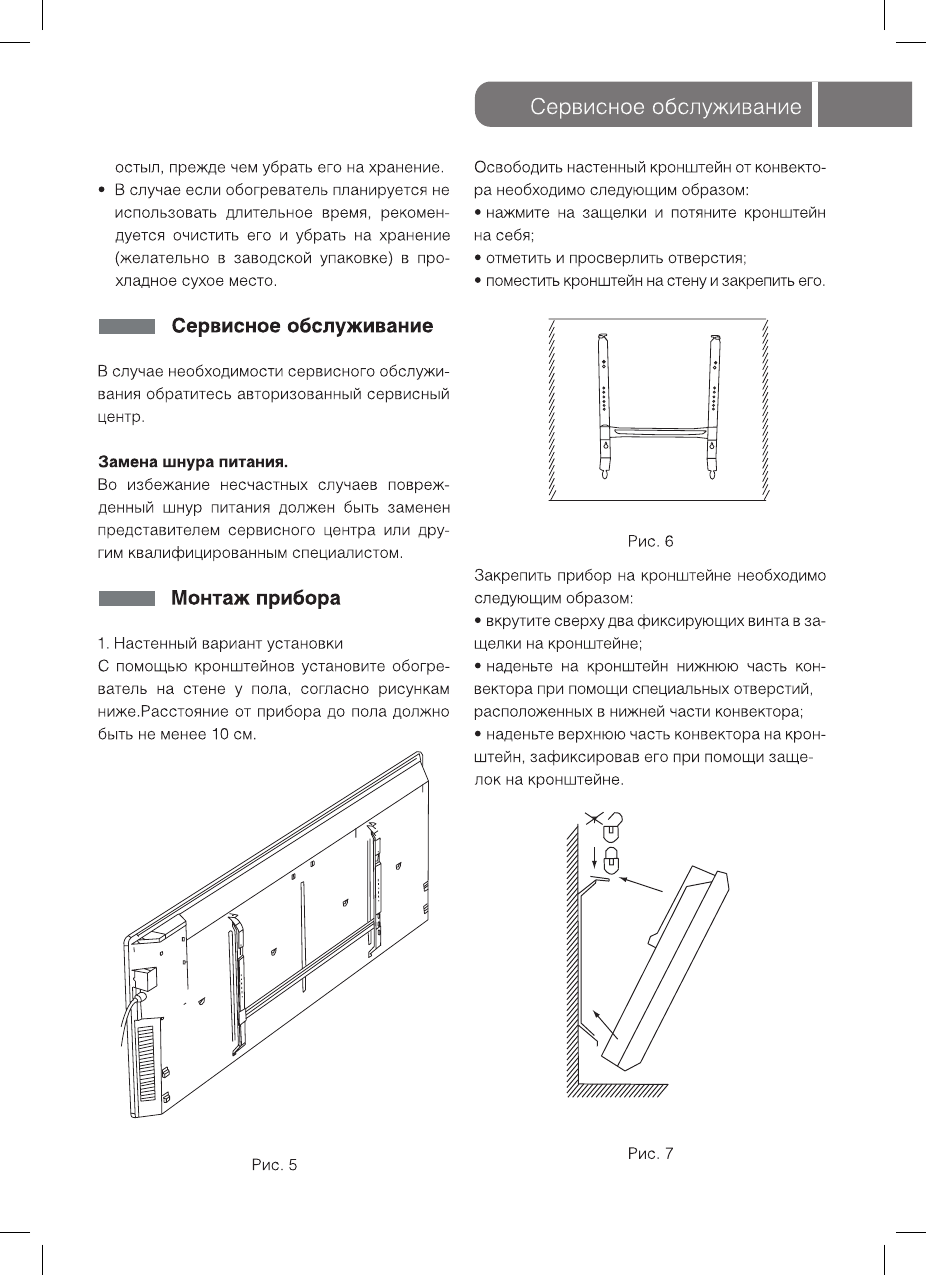 Сервисное обслуживание

остыл, прежде чем убрать его на хранение.
• В случае если обогреватель планируется не использовать длительное время, рекомендуется очистить его и убрать на хранение (желательно в заводской упаковке) в прохладное сухое место.

Сервисное обслуживание

В случае необходимости сервисного обслуживания обратитесь авторизованный сервисный центр.

Замена шнура питания.
Во избежание несчастных случаев поврежденный шнур питания должен быть заменен представителем сервисного центра или другим квалифицированным специалистом.

Монтаж прибора

1. Настенный вариант установки
С помощью кронштейнов установите обогреватель на стене у пола, согласно рисункам ниже.Расстояние от прибора до пола должно быть не менее 10 см.

Рис. 5

Освободить настенный кронштейн от конвектора необходимо следующим образом:
• нажмите на защелки и потяните кронштейн на себя;
• отметить и просверлить отверстия;
• поместить кронштейн на стену и закрепить его.

Рис. 6

Закрепить прибор на кронштейне необходимо следующим образом:
• вкрутите сверху два фиксирующих винта в защелки на кронштейне;
• наденьте на кронштейн нижнюю часть конвектора при помощи специальных отверстий, расположенных в нижней части конвектора;
• наденьте верхнюю часть конвектора на кронштейн, зафиксировав его при помощи защелок на кронштейне.

Рис. 7