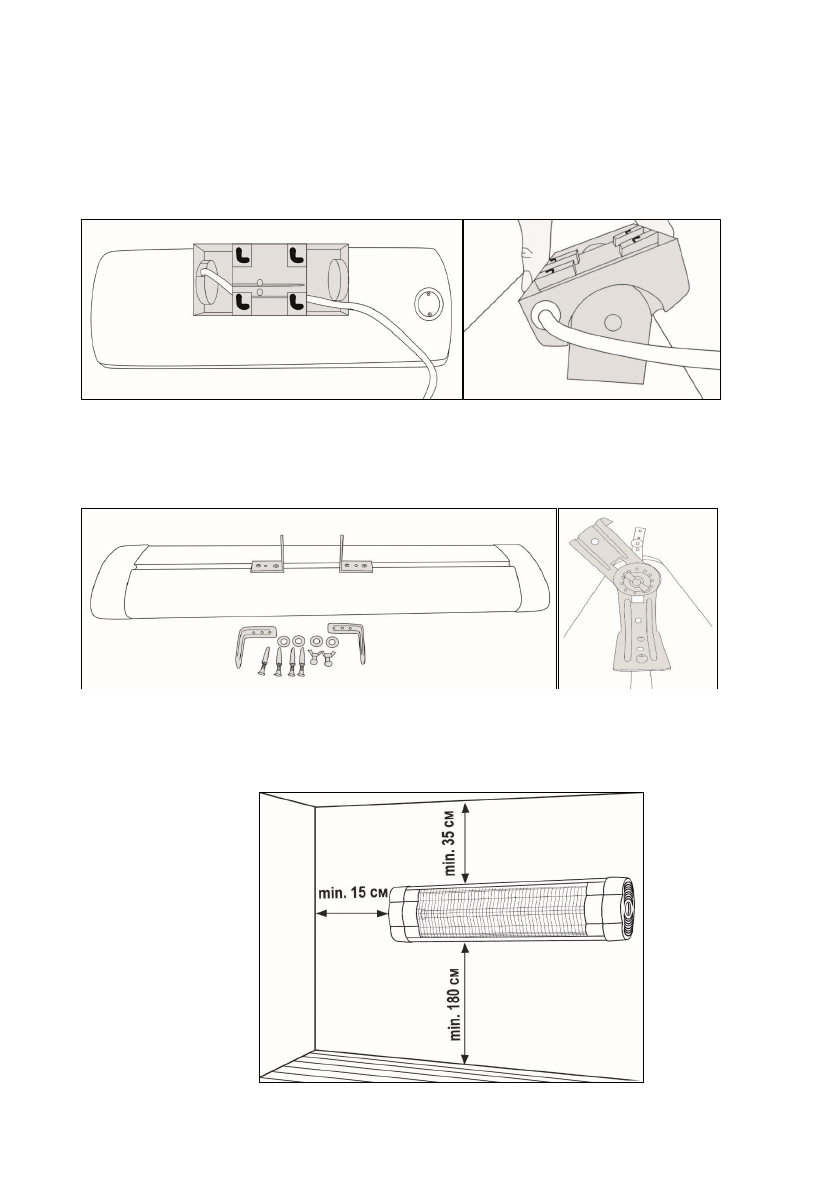 min. 35 см

min. 15 см

min. 180 см