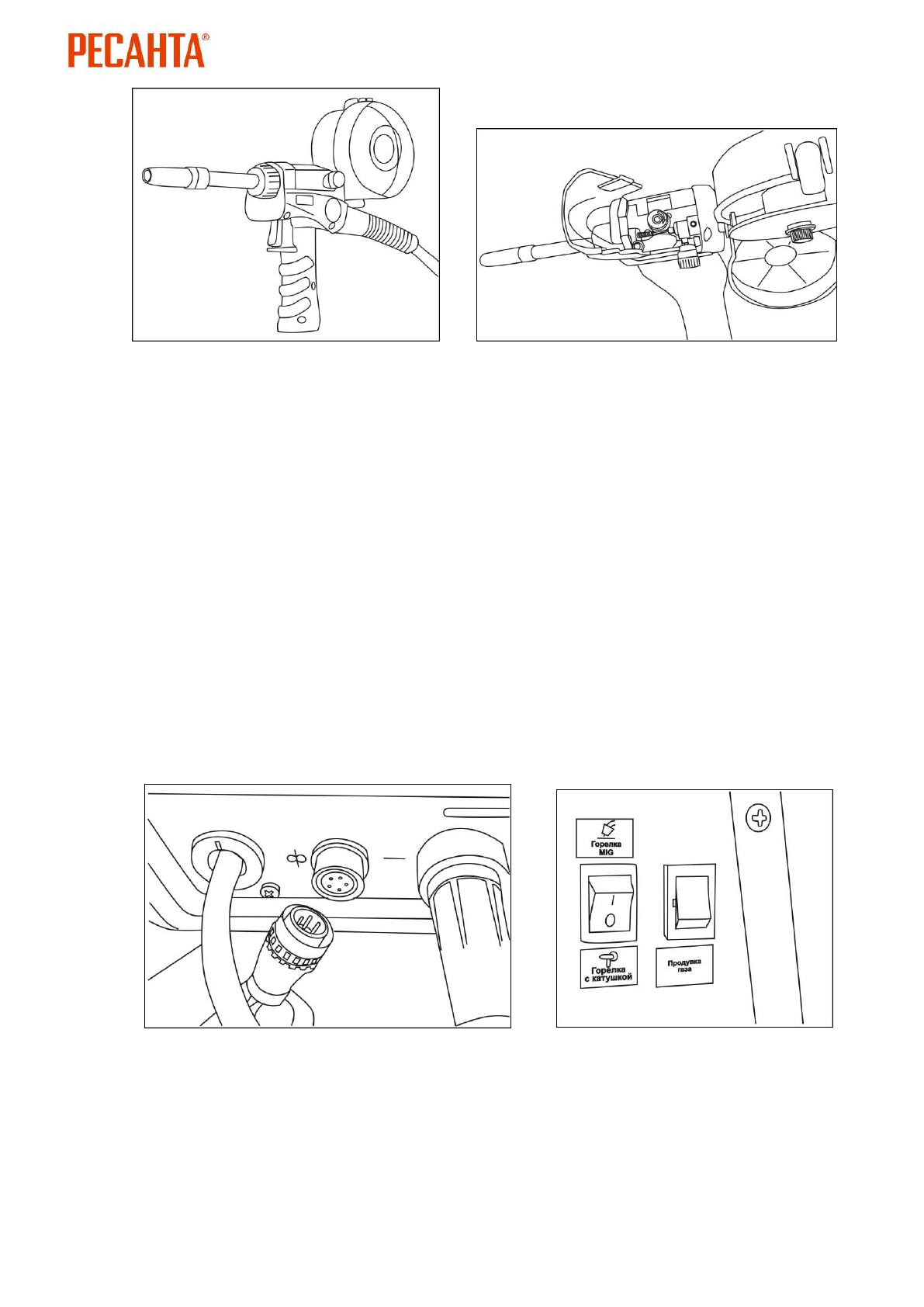 РЕСАНТА®

Горелка MIG

I

O

Горелка с катушкой

Продувка газа