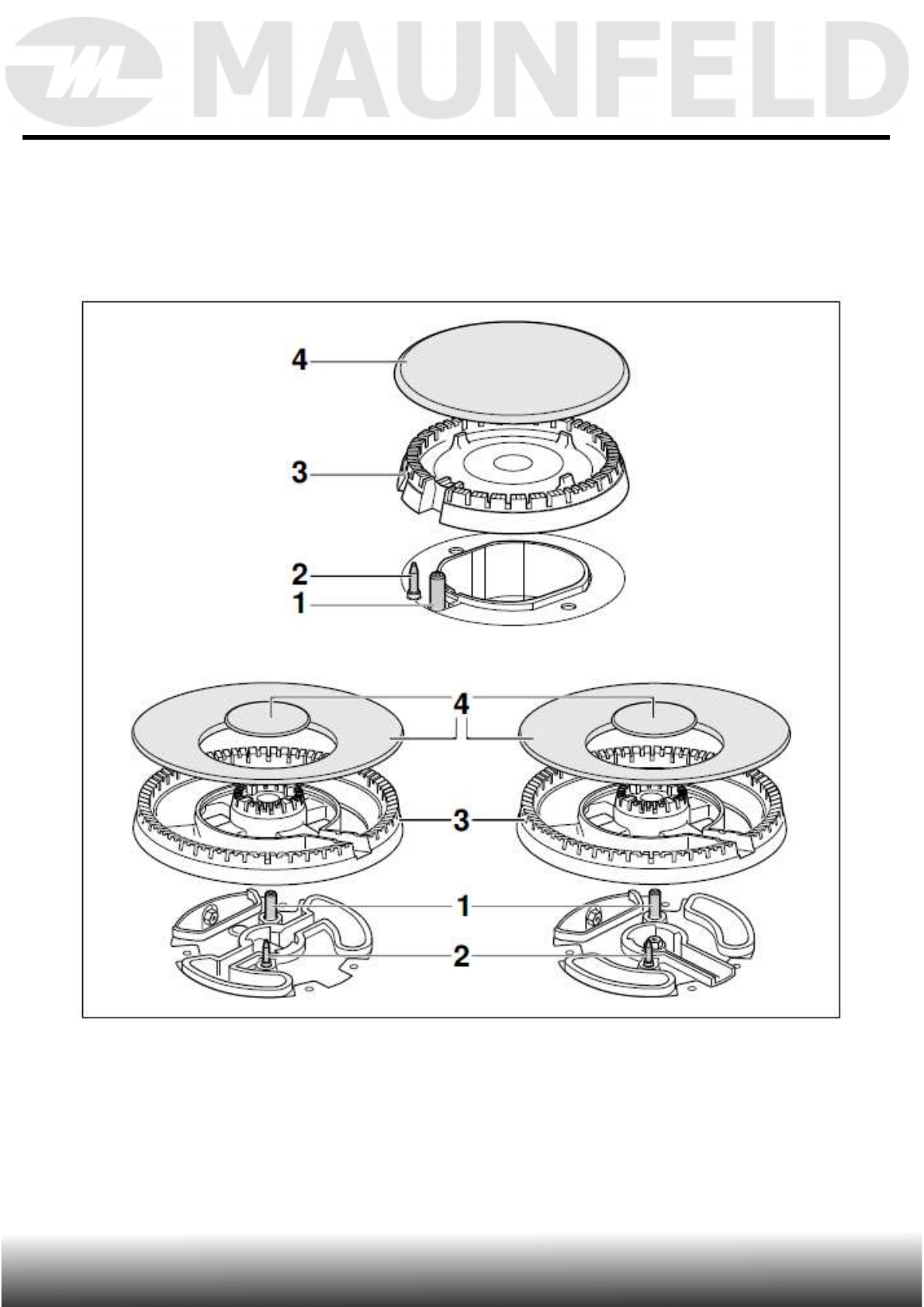 MAUNFELD

4
3
2
1

4
3
1
2