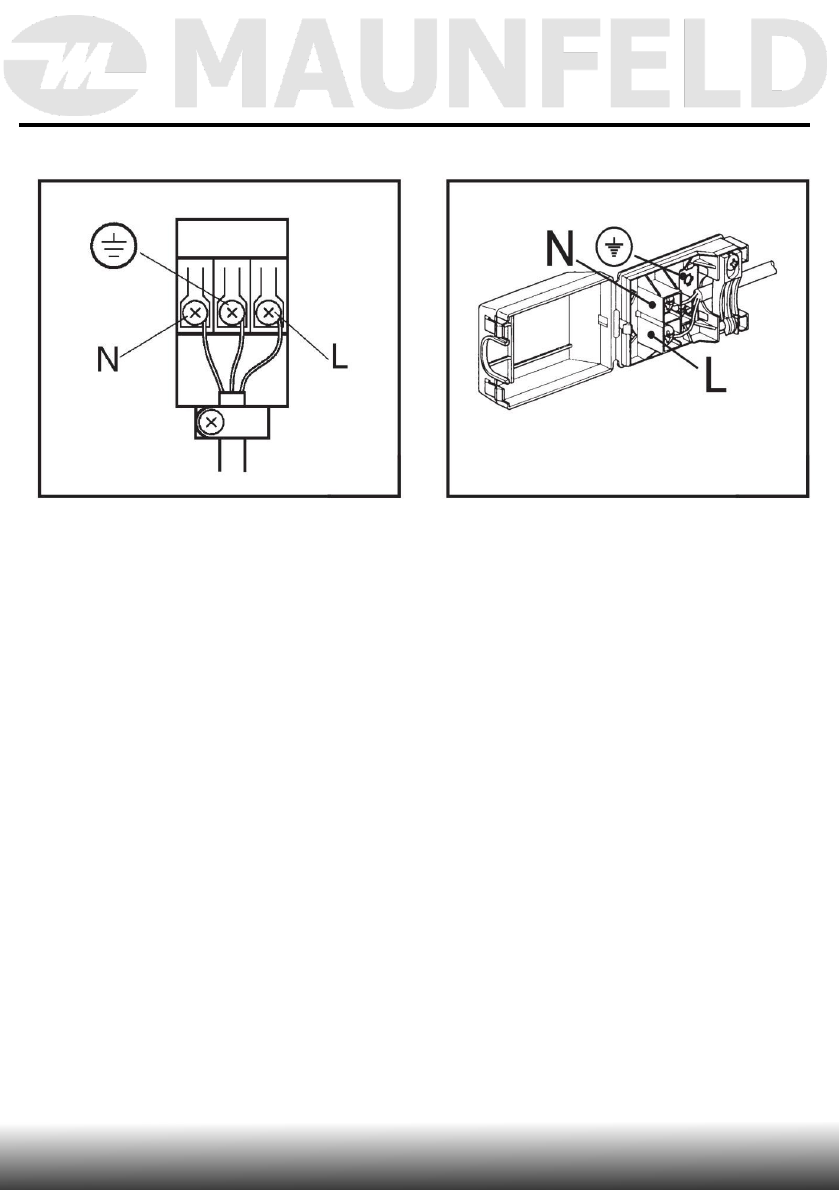 MAUNFELD

N

L

N

L