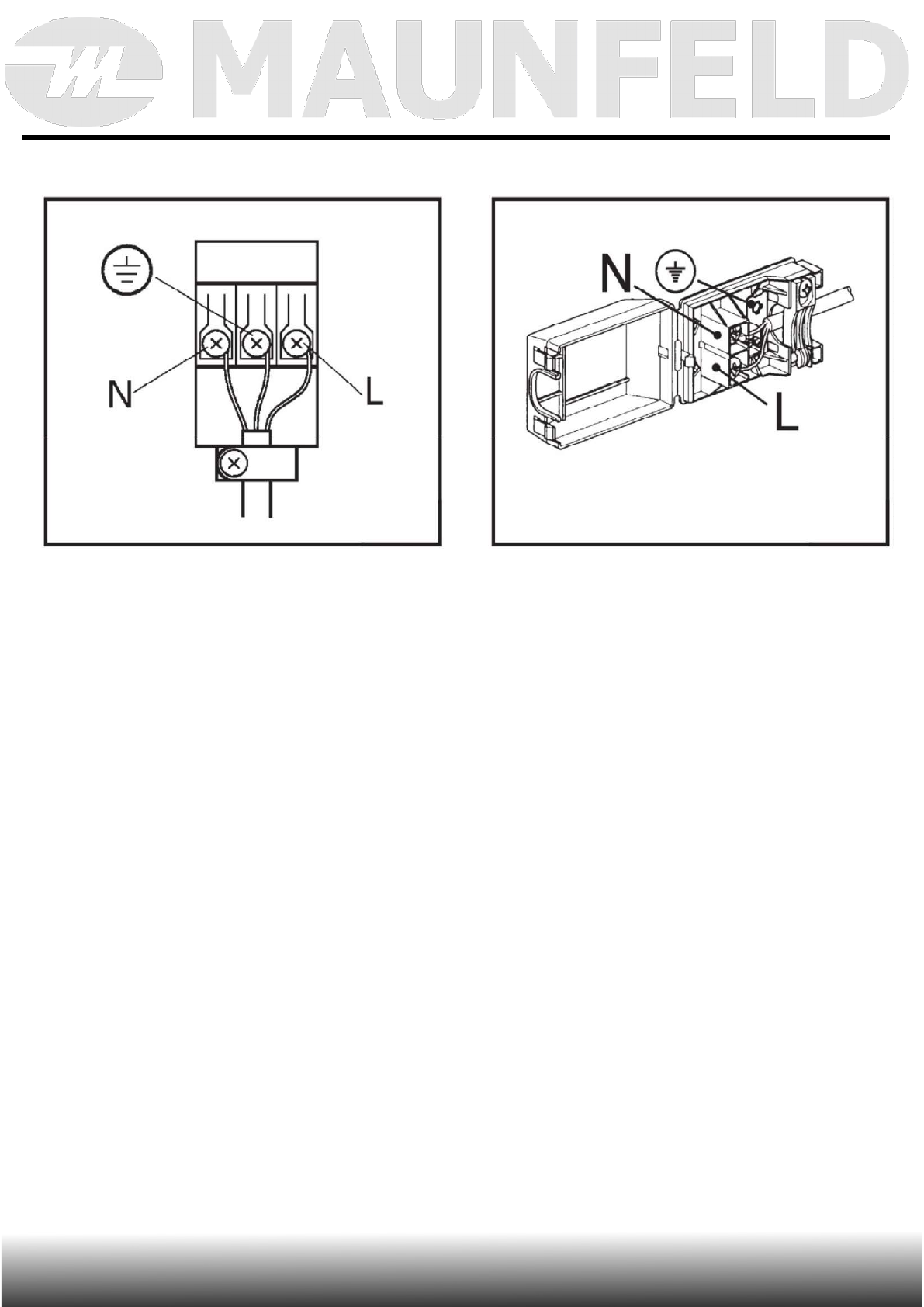 MAUNFELD

N

L

N

L