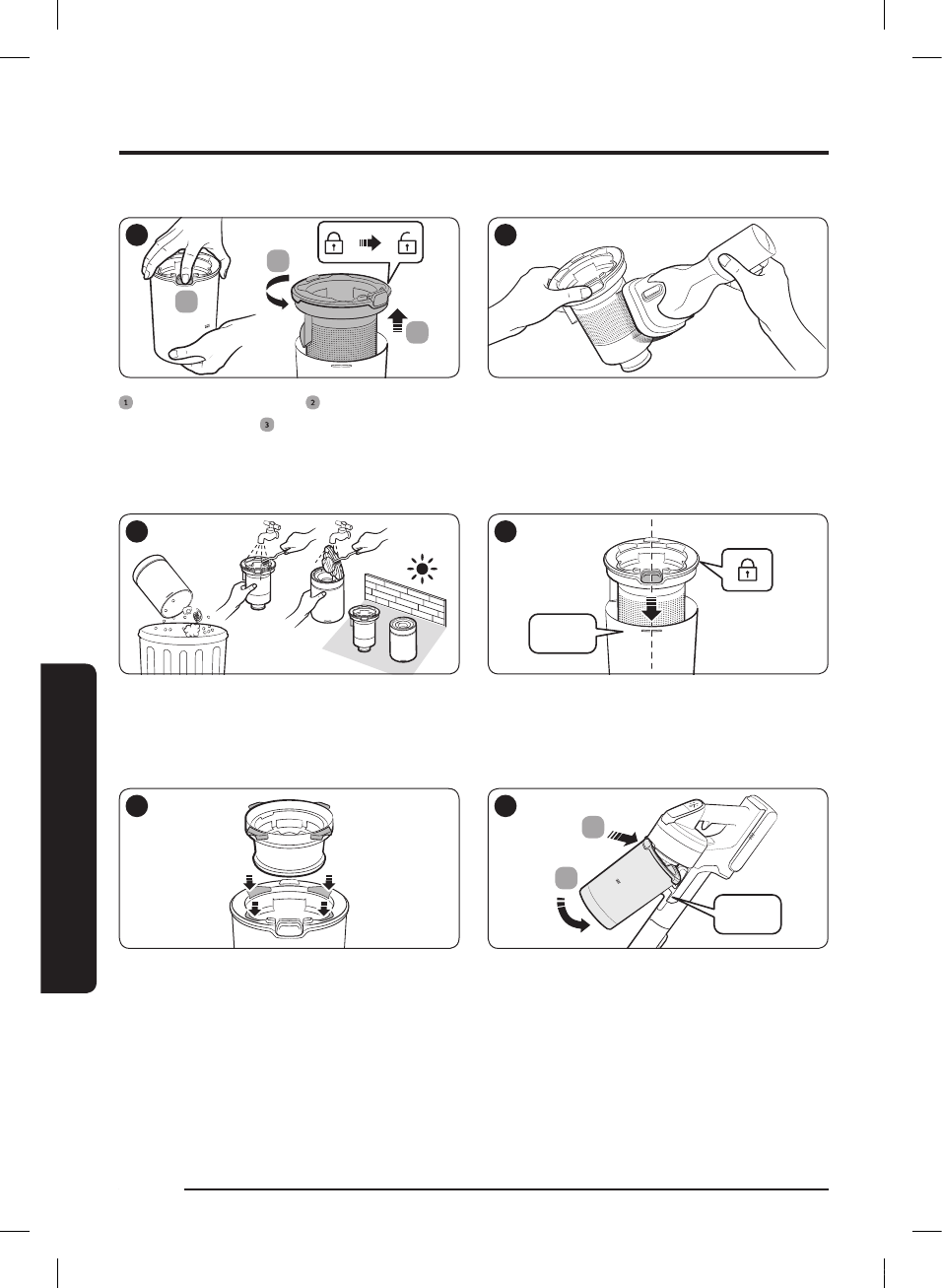 1

2

3