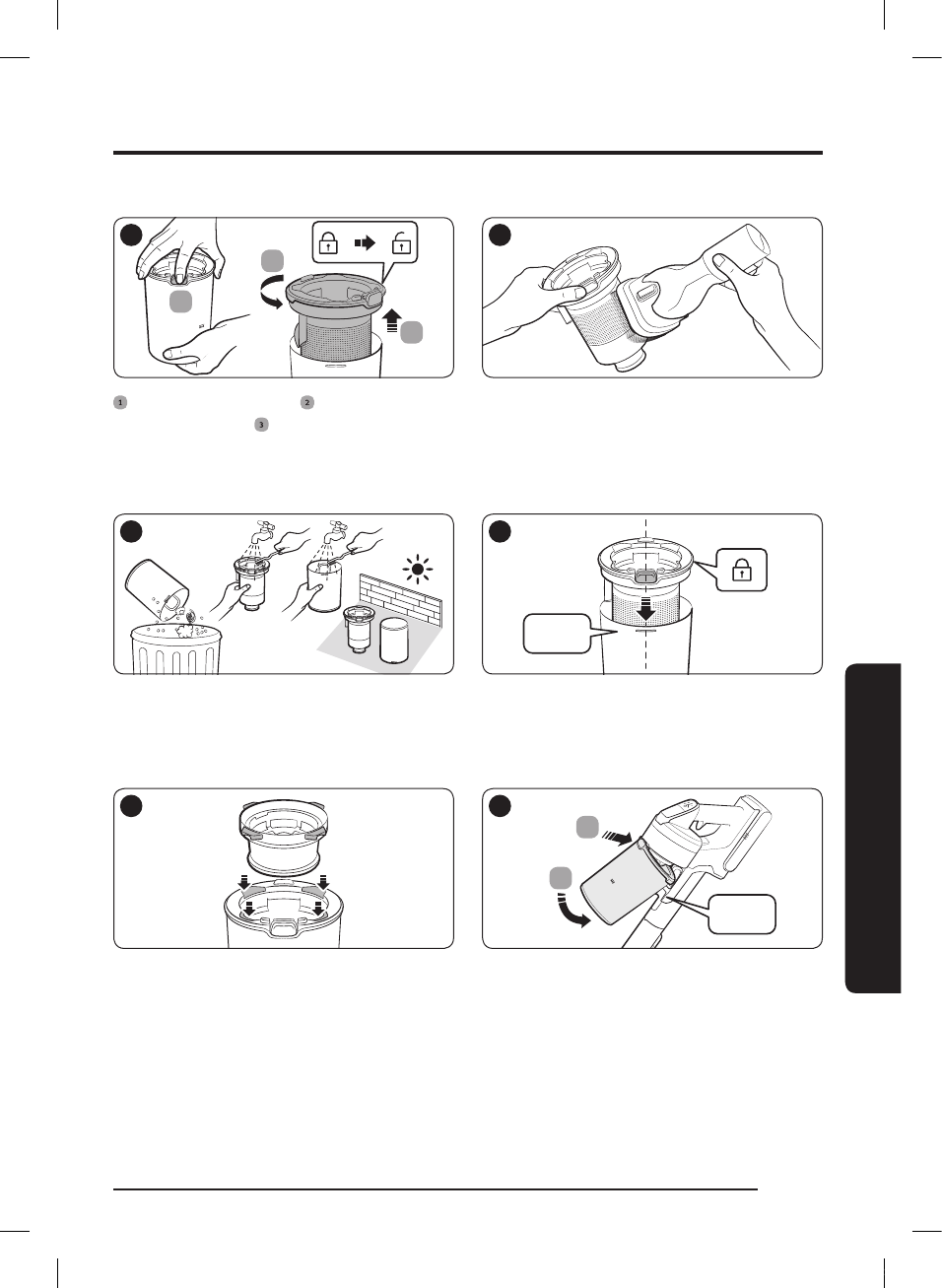 1

2

3