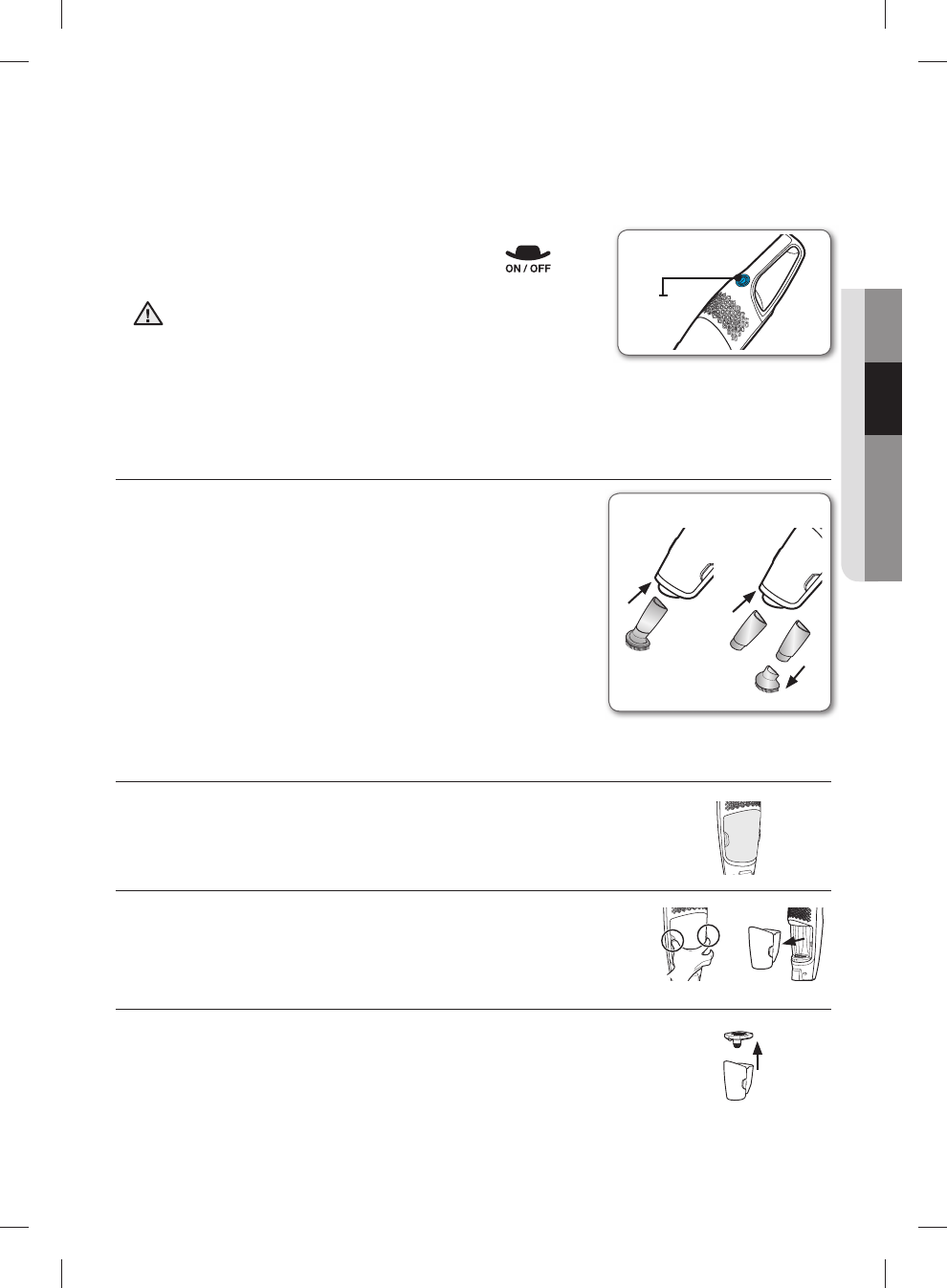 ON / OFF