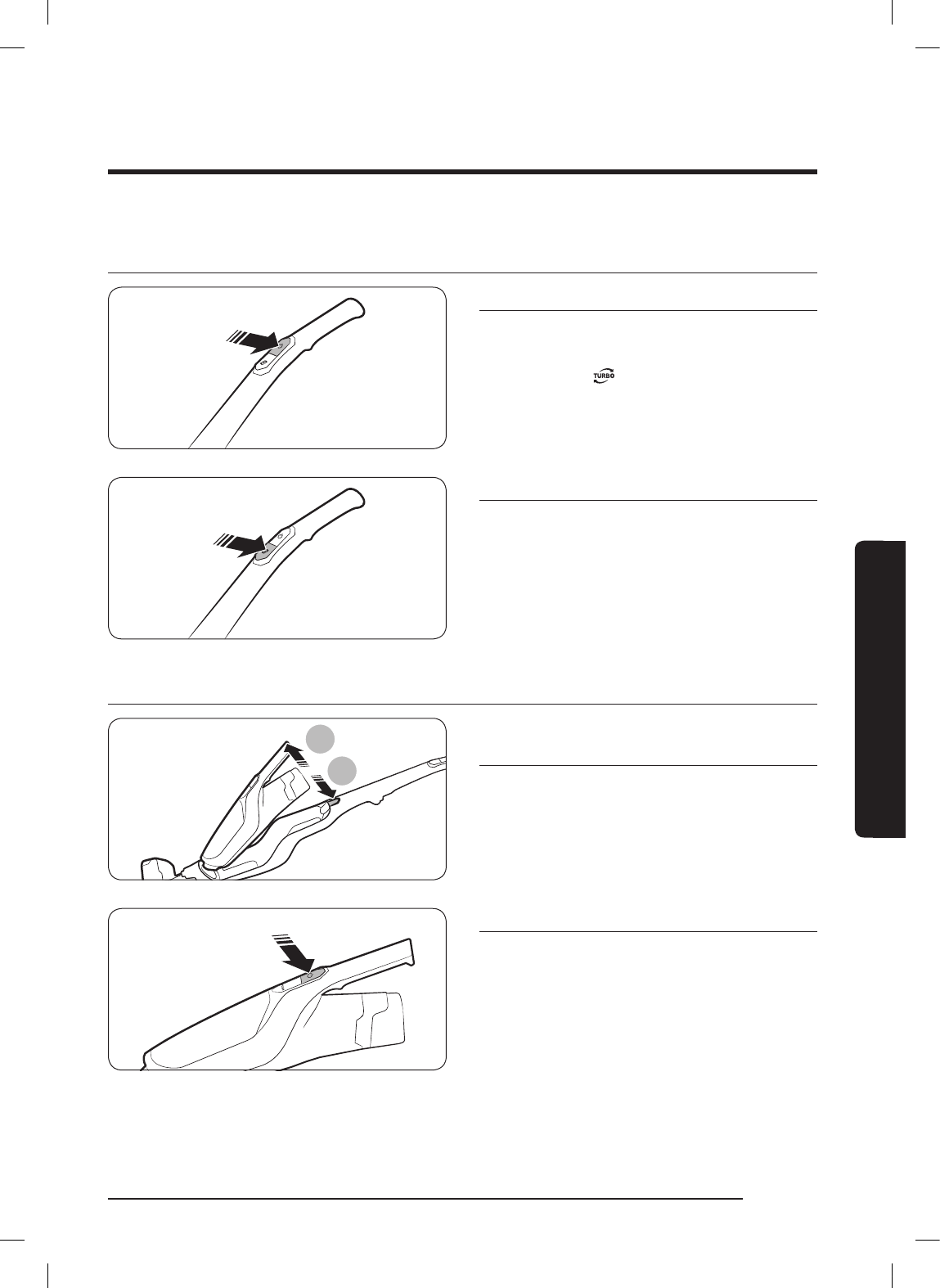 TURBO