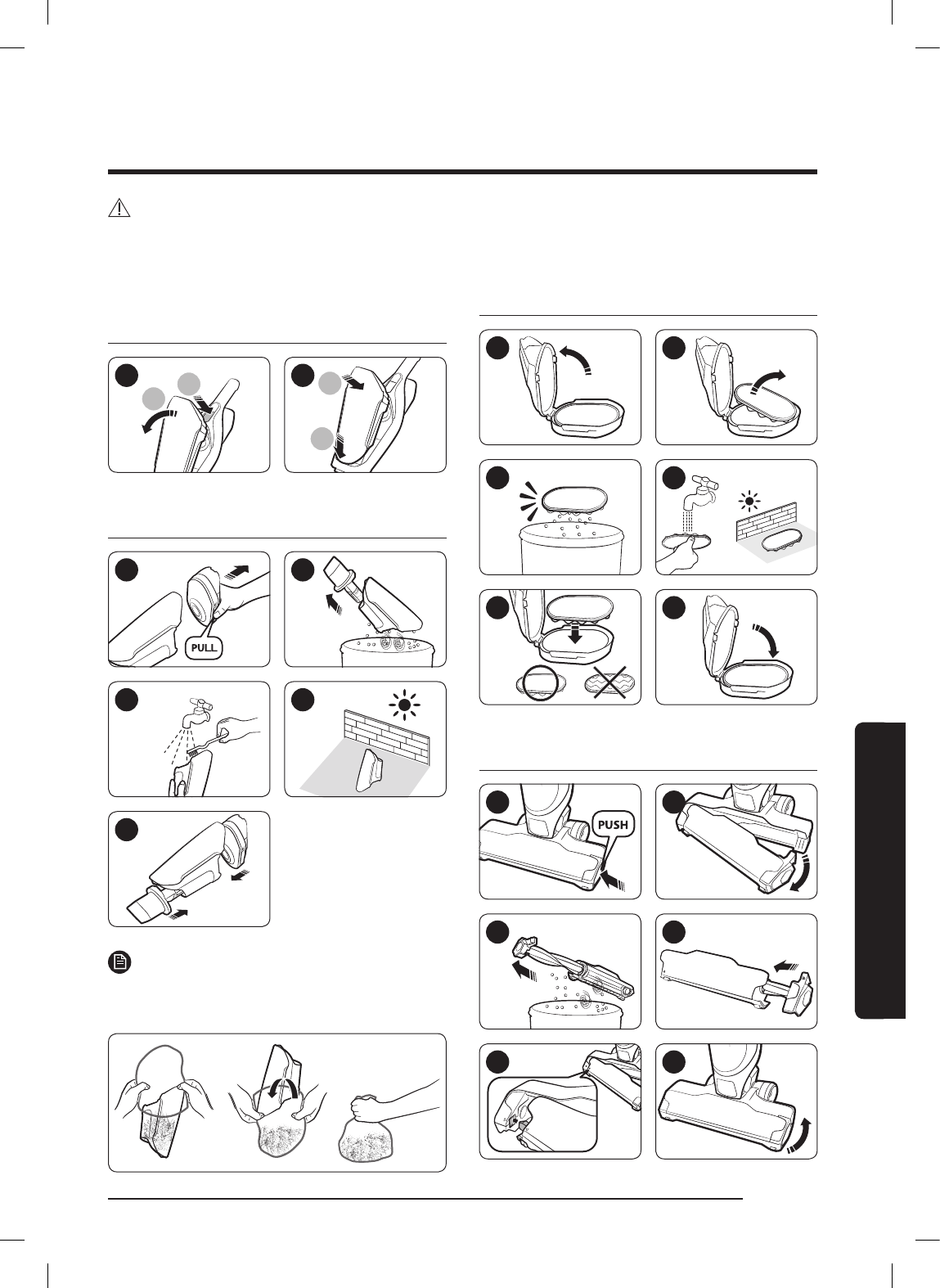 PULL

PUSH