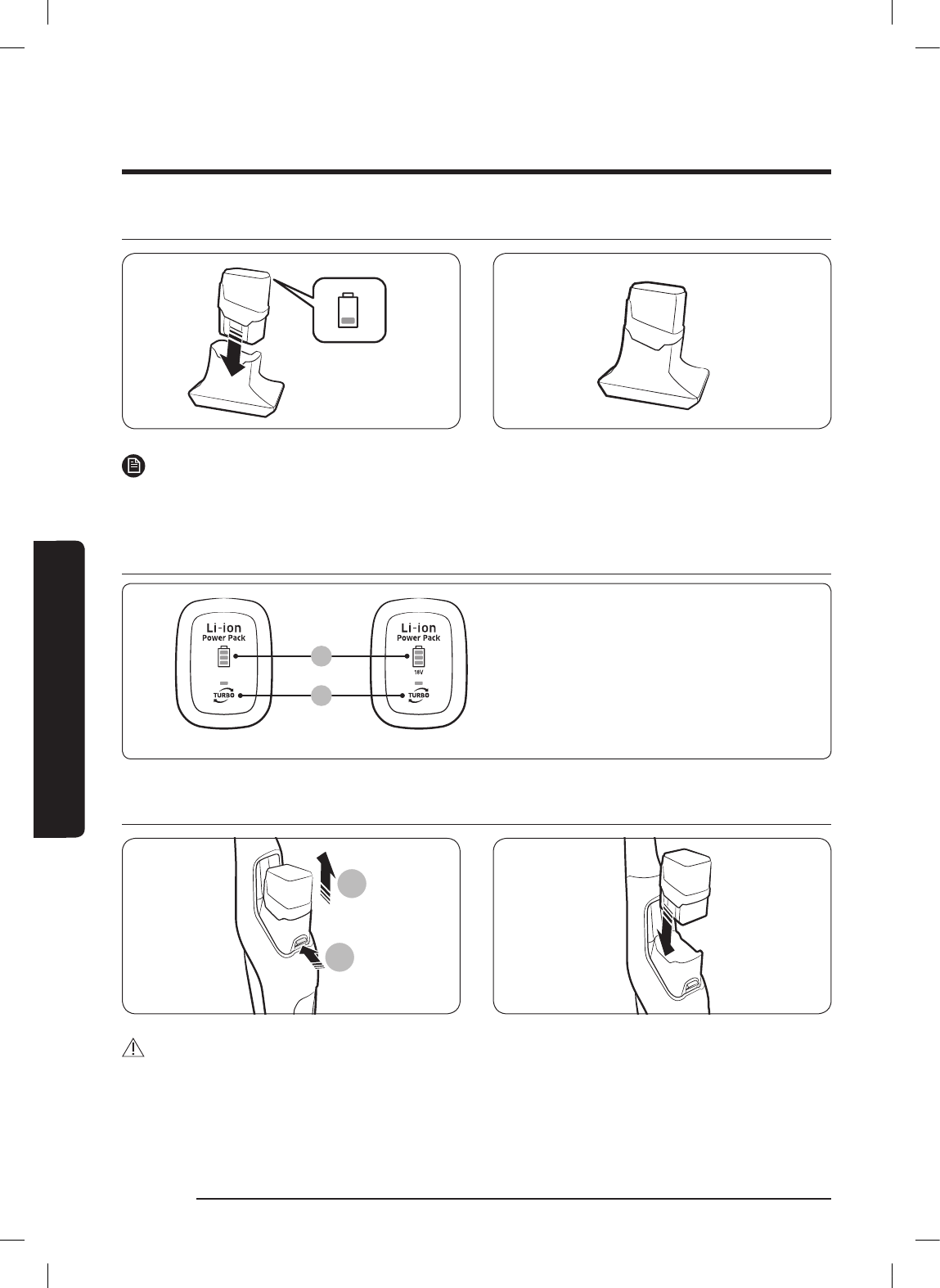 Li-ion
Power Pack
TURBO

Li-ion
Power Pack
18V
TURBO