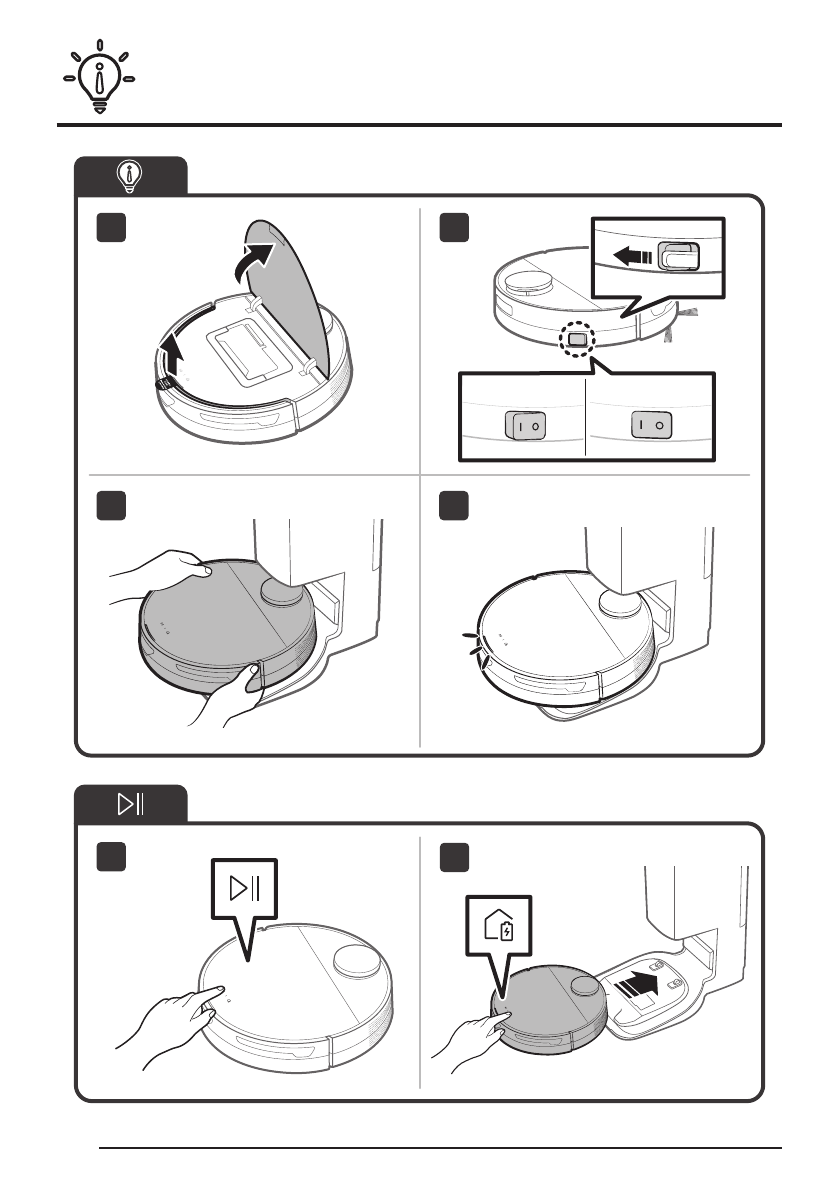 I O

I O