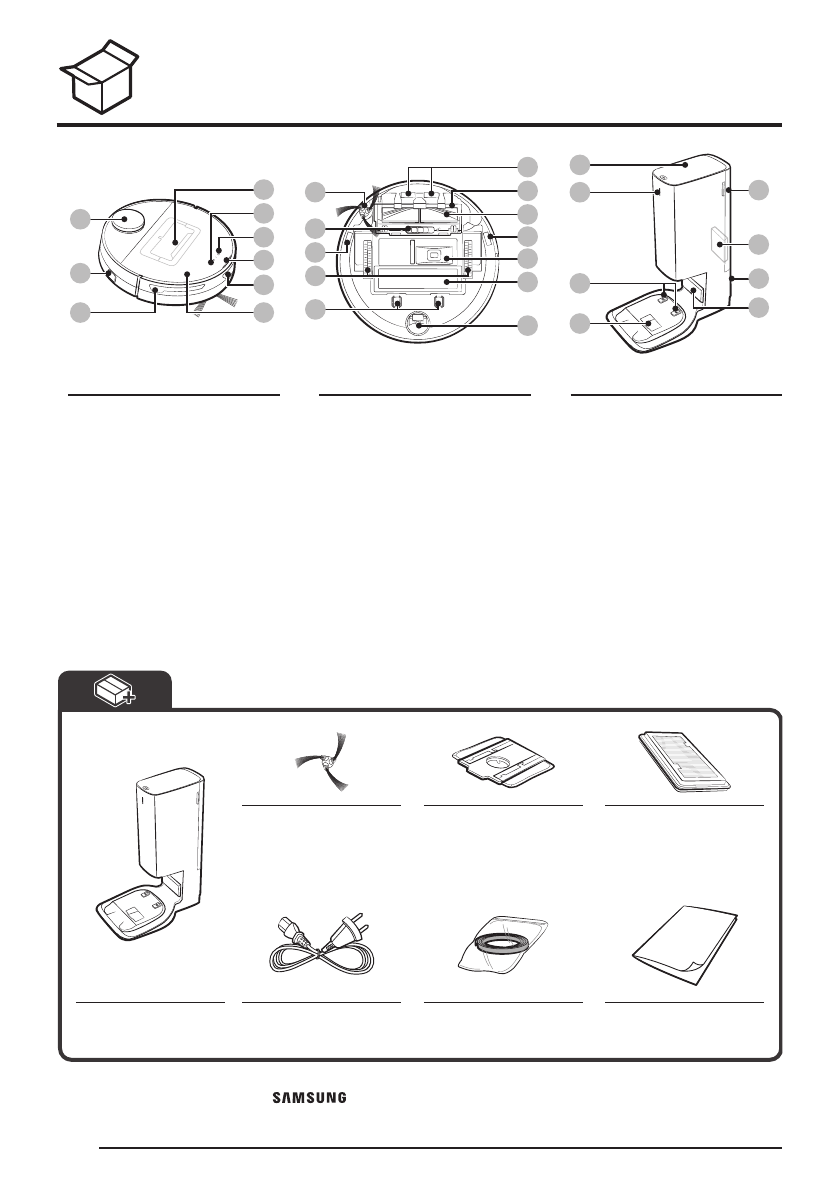 SAMSUNG