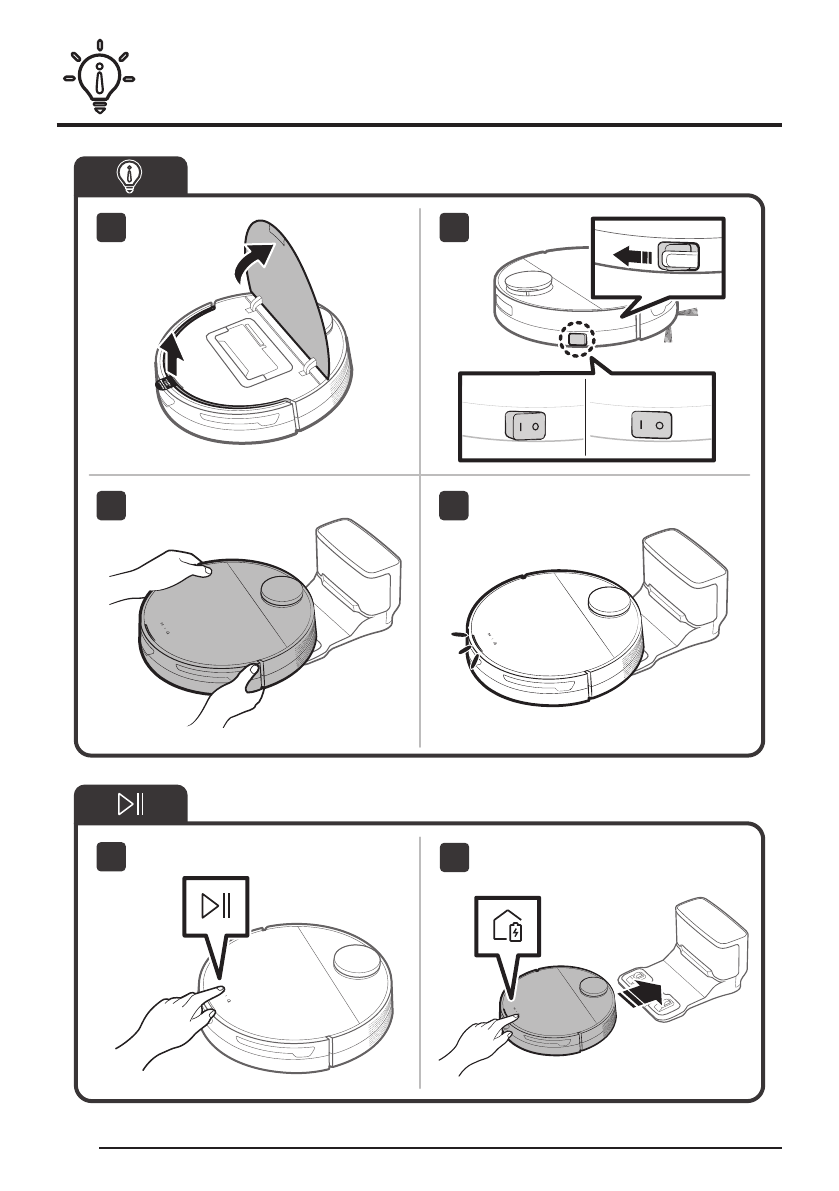 I O

I O