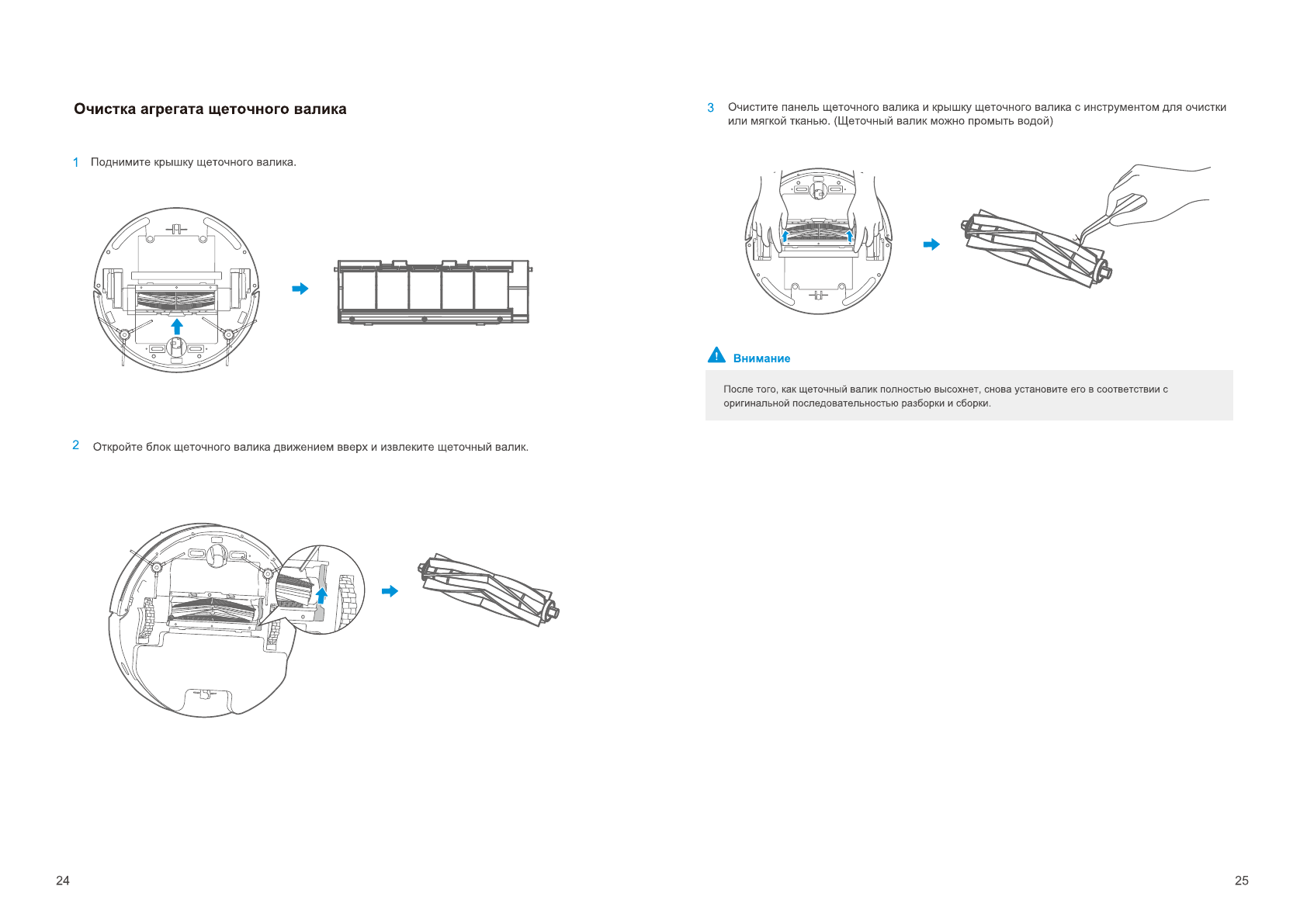 Очистка агрегата щеточного валика

1 Поднимите крышку щеточного валика.

2 Откройте блок щеточного валика движением вверх и извлеките щеточный валик.

24

3 Очистите панель щеточного валика и крышку щеточного валика с инструментом для очистки или мягкой тканью. (Щеточный валик можно промыть водой)

Внимание

После того, как щеточный валик полностью высохнет, снова установите его в соответствии с оригинальной последовательностью разборки и сборки.

25