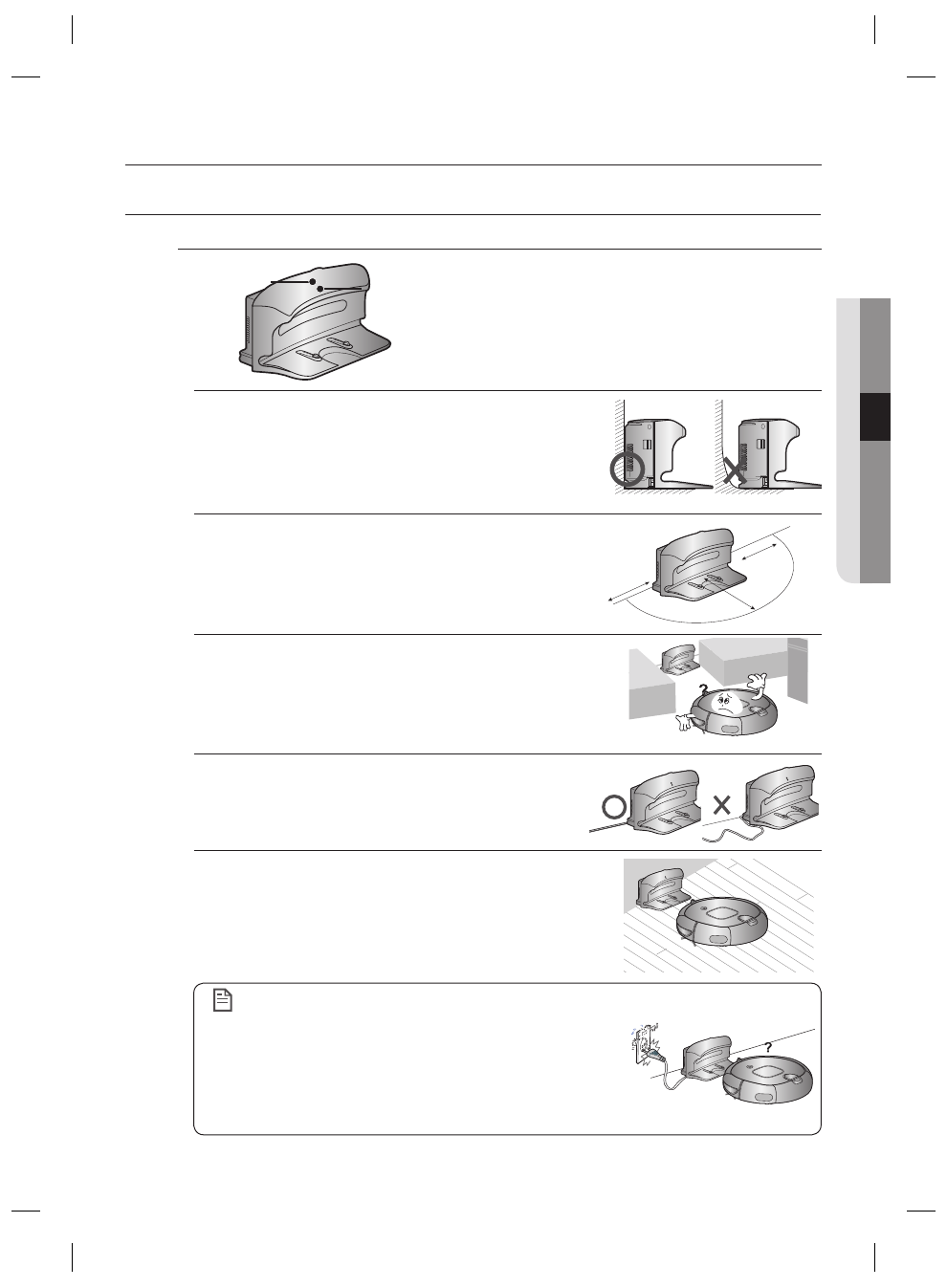 ?

?