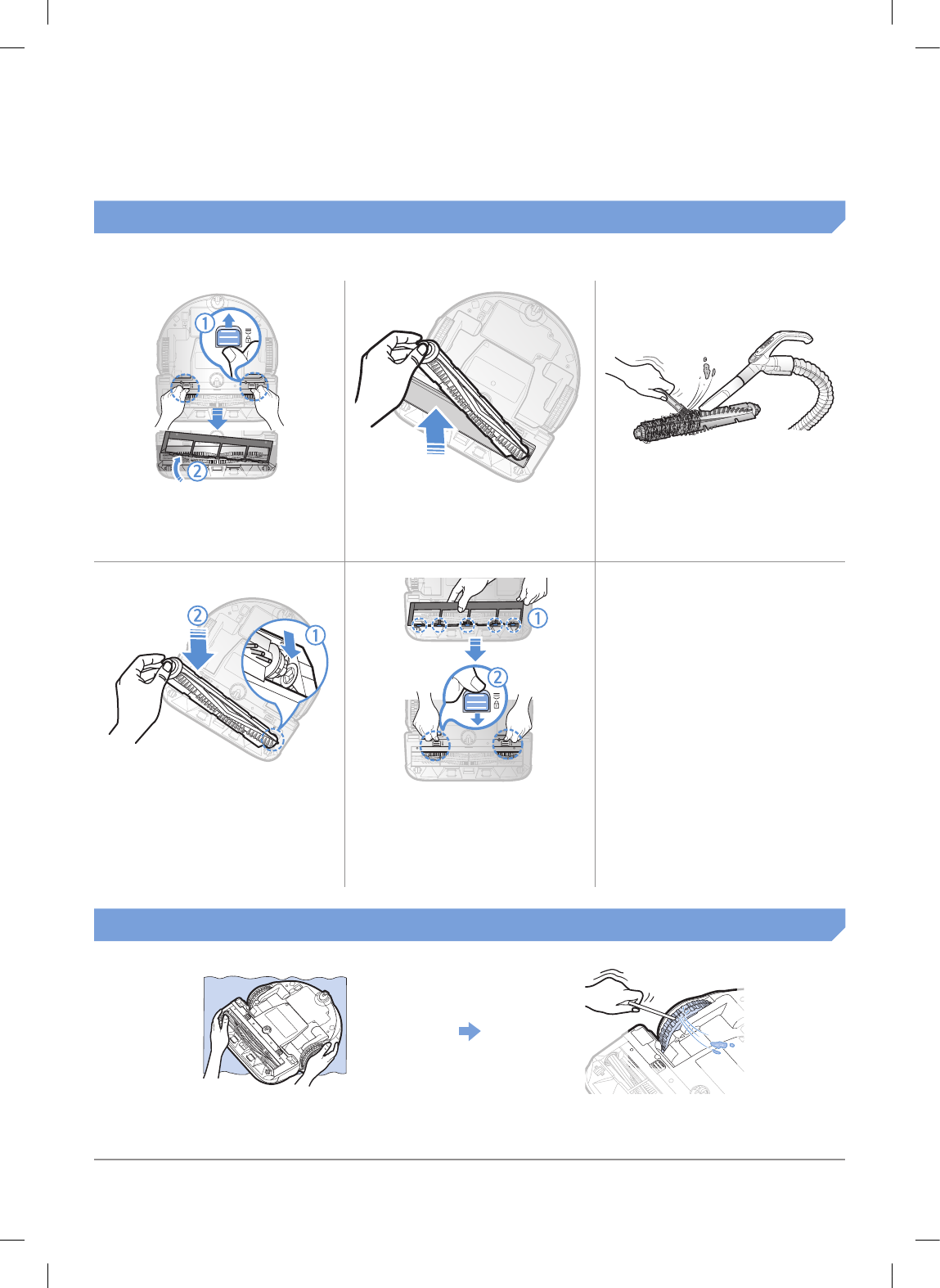 ① ②

②

①

①

②