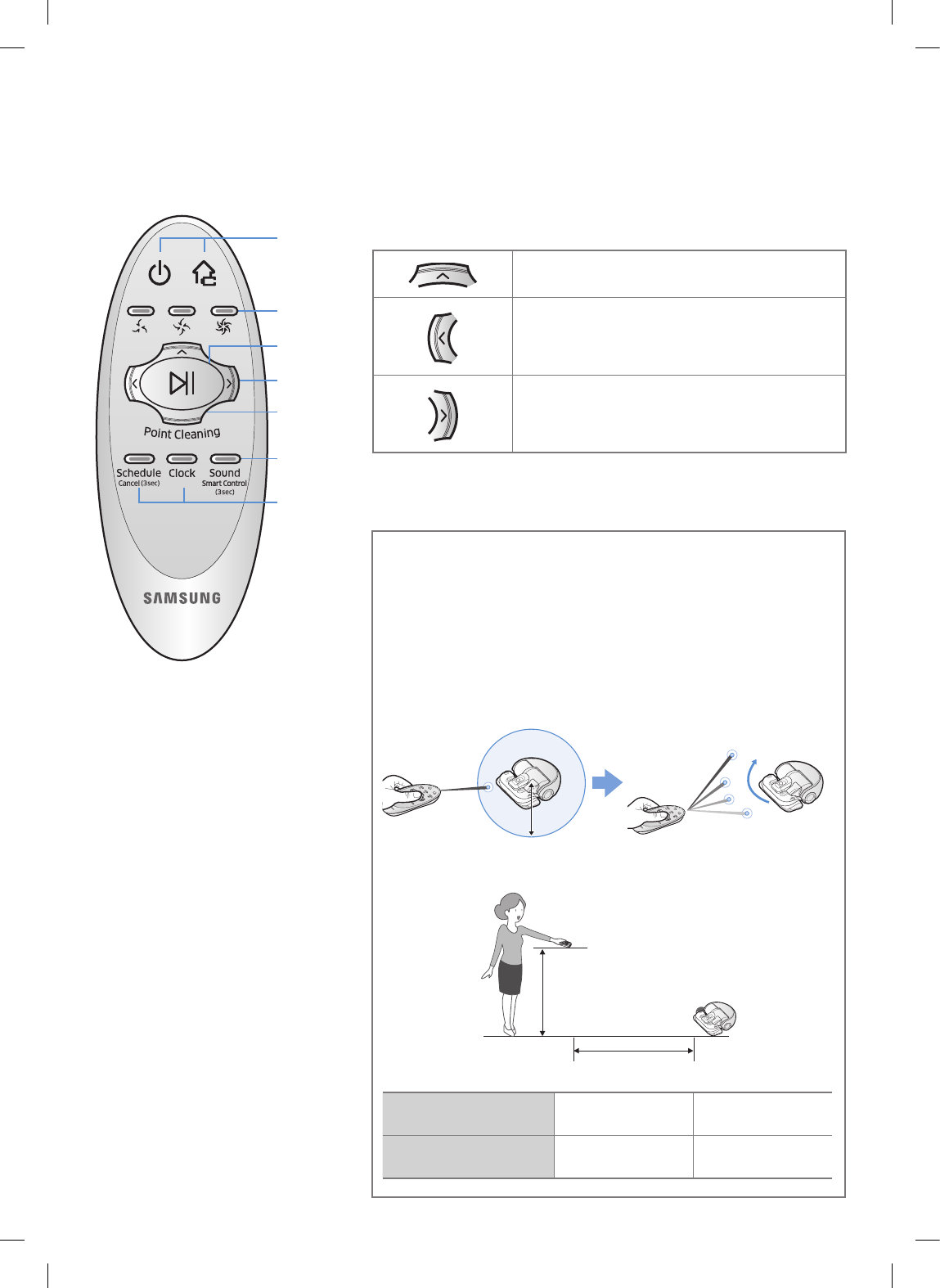 Point Cleaning

Schedule
Cancel (3sec)

Clock

Sound
Smart Control
(3sec)

SAMSUNG