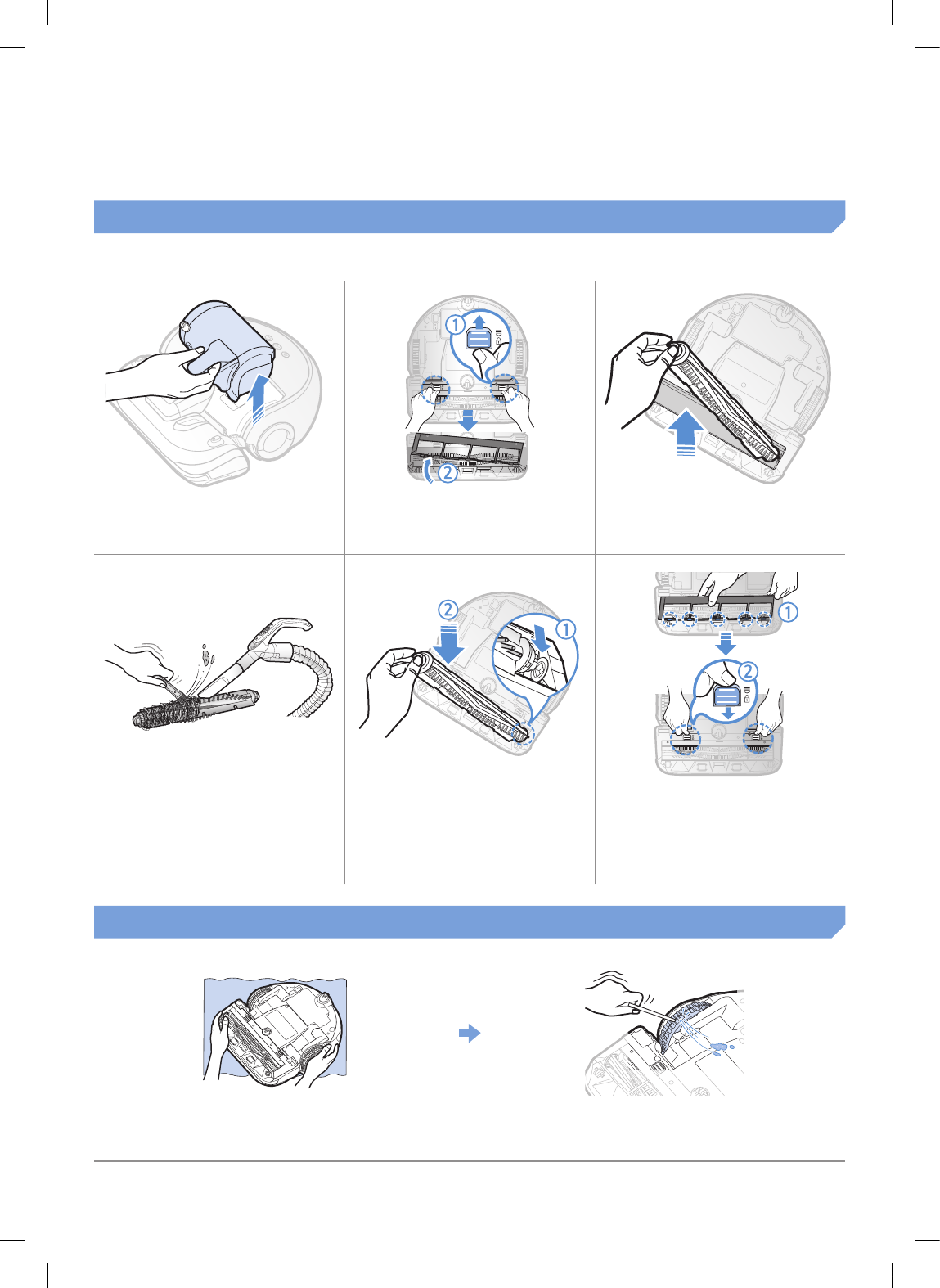 ①
②
②
①
①
②