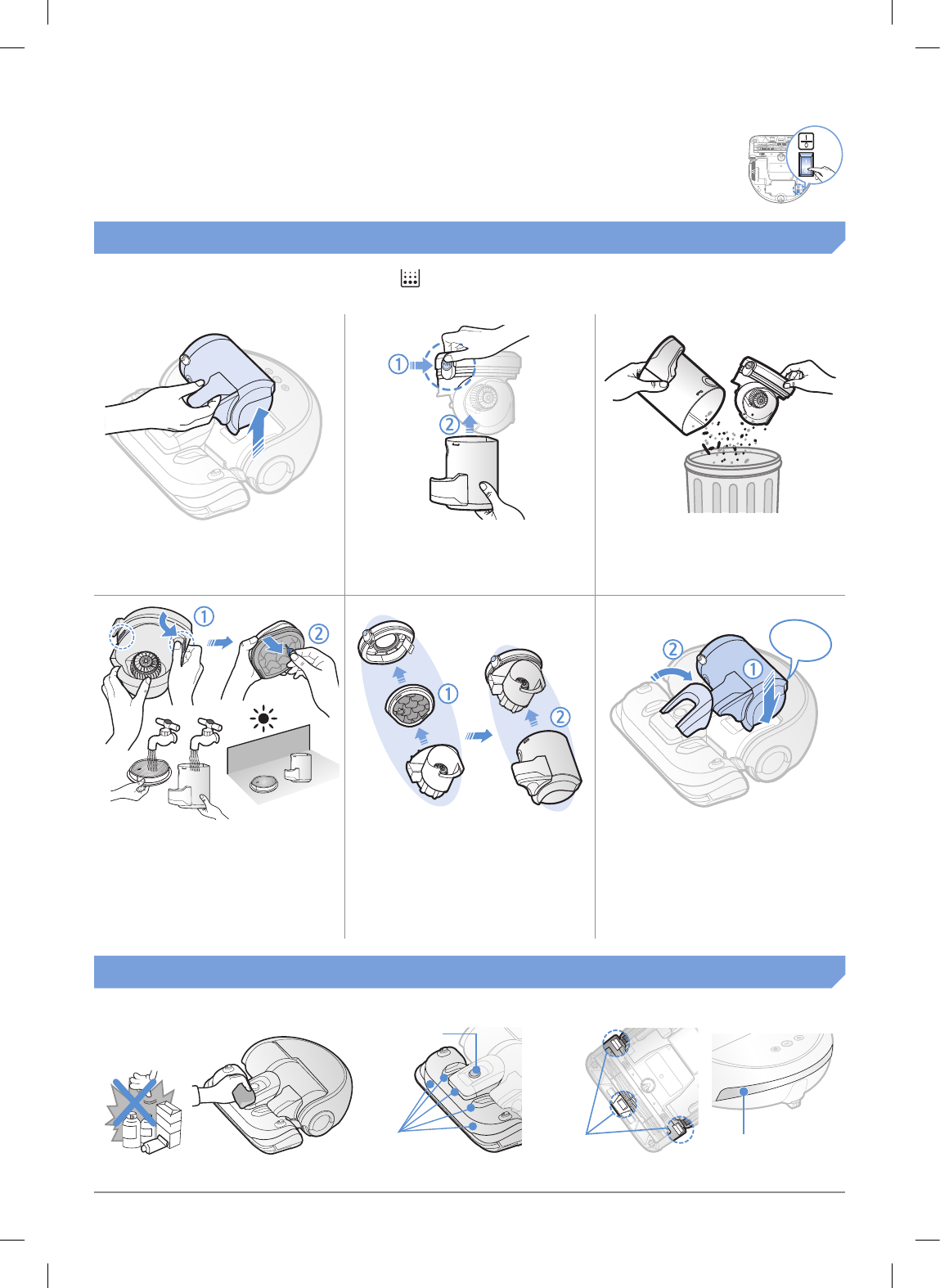 ①
②
①
②
①
②
②
①