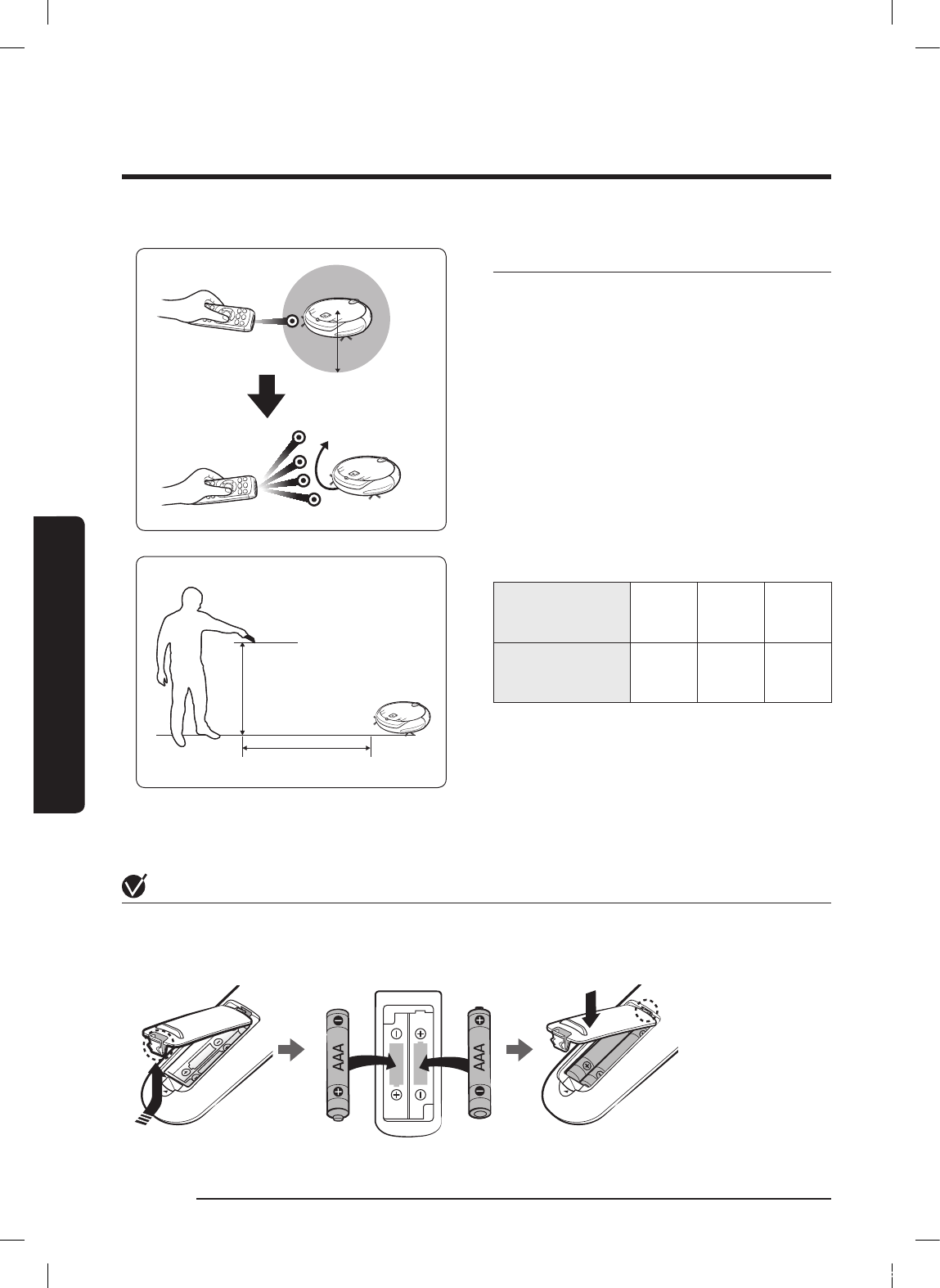 AAA

AAA