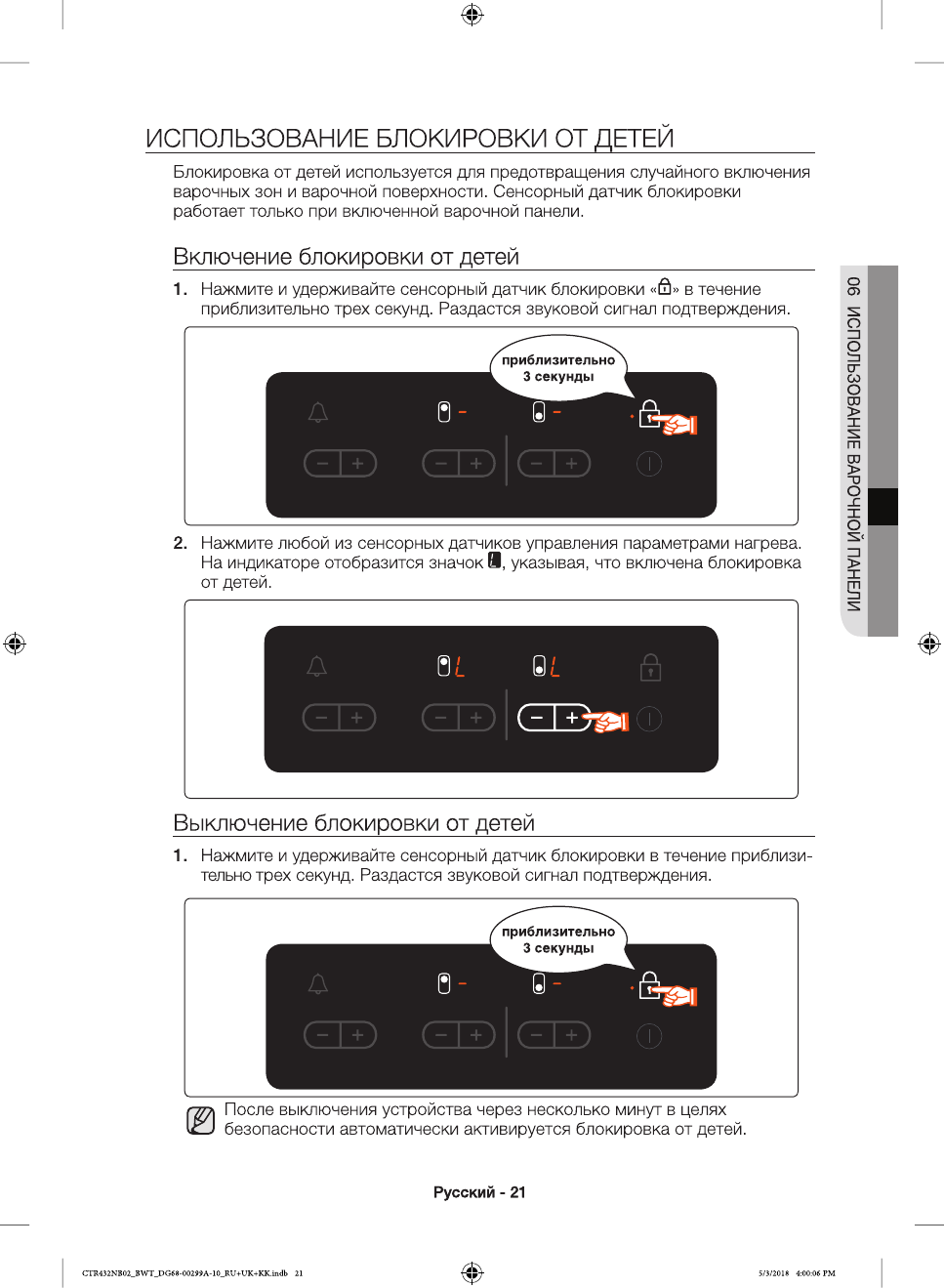 ИСПОЛЬЗОВАНИЕ БЛОКИРОВКИ ОТ ДЕТЕЙ

Блокировка от детей используется для предотвращения случайного включения варочных зон и варочной поверхности. Сенсорный датчик блокировки работает только при включенной варочной панели.

Включение блокировки от детей

1. Нажмите и удерживайте сенсорный датчик блокировки «» в течение приблизительно трех секунд. Раздастся звуковой сигнал подтверждения.

приблизительно 3 секунды

2. Нажмите любой из сенсорных датчиков управления параметрами нагрева. На индикаторе отобразится значок L, указывая, что включена блокировка от детей.

L L

Выключение блокировки от детей

1. Нажмите и удерживайте сенсорный датчик блокировки в течение приблизительно трех секунд. Раздастся звуковой сигнал подтверждения.

приблизительно 3 секунды

После выключения устройства через несколько минут в целях безопасности автоматически активируется блокировка от детей.

06 ИСПОЛЬЗОВАНИЕ ВАРОЧНОЙ ПАНЕЛИ

Русский - 21

CTR432NB02_BWT_DG68-00299A-10_RU+UK+KK.indb 21

5/3/2018 4:00:06 PM