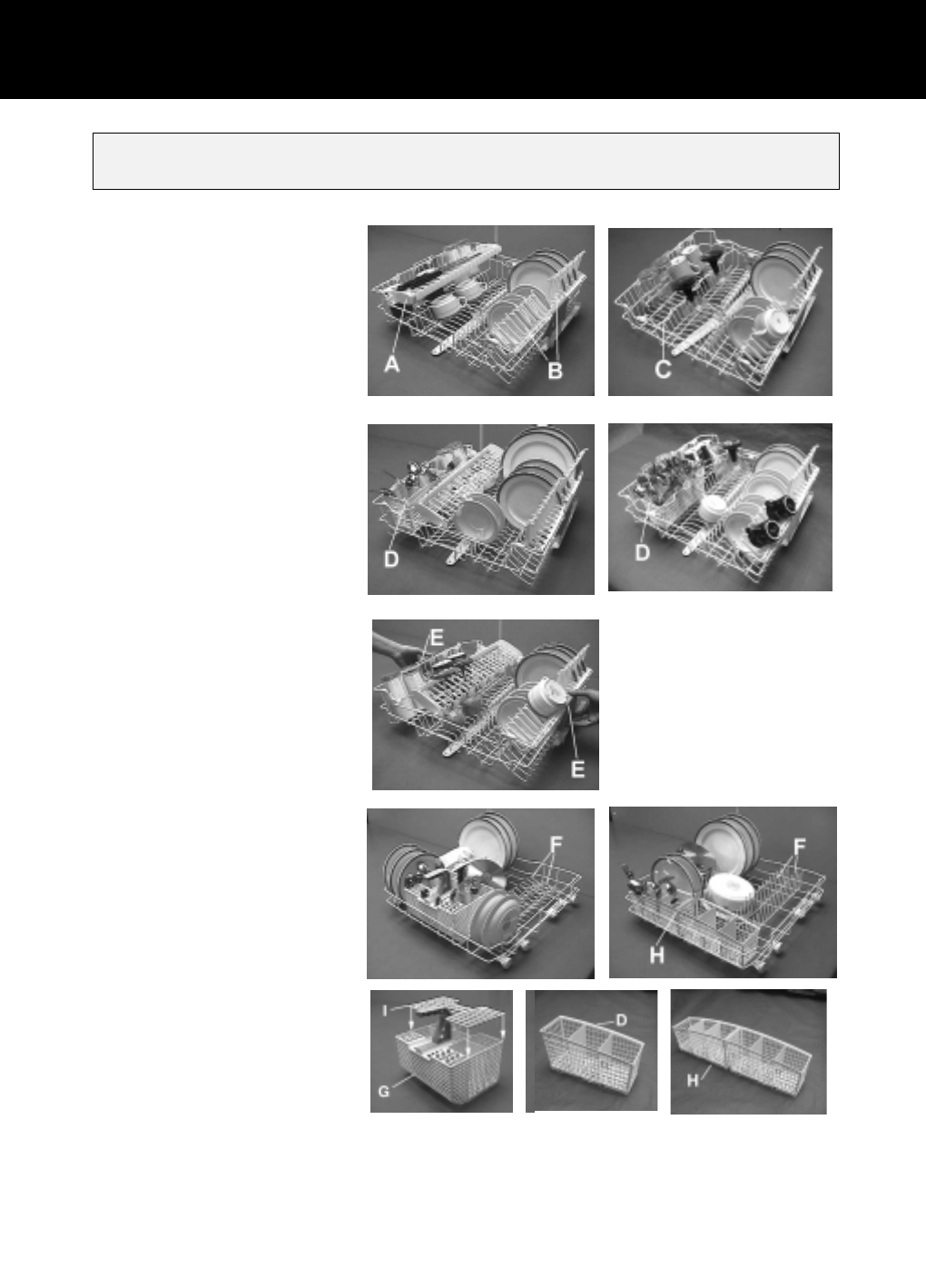 A

B

C

D

D

E

E

F

F

H

I

G

D

H