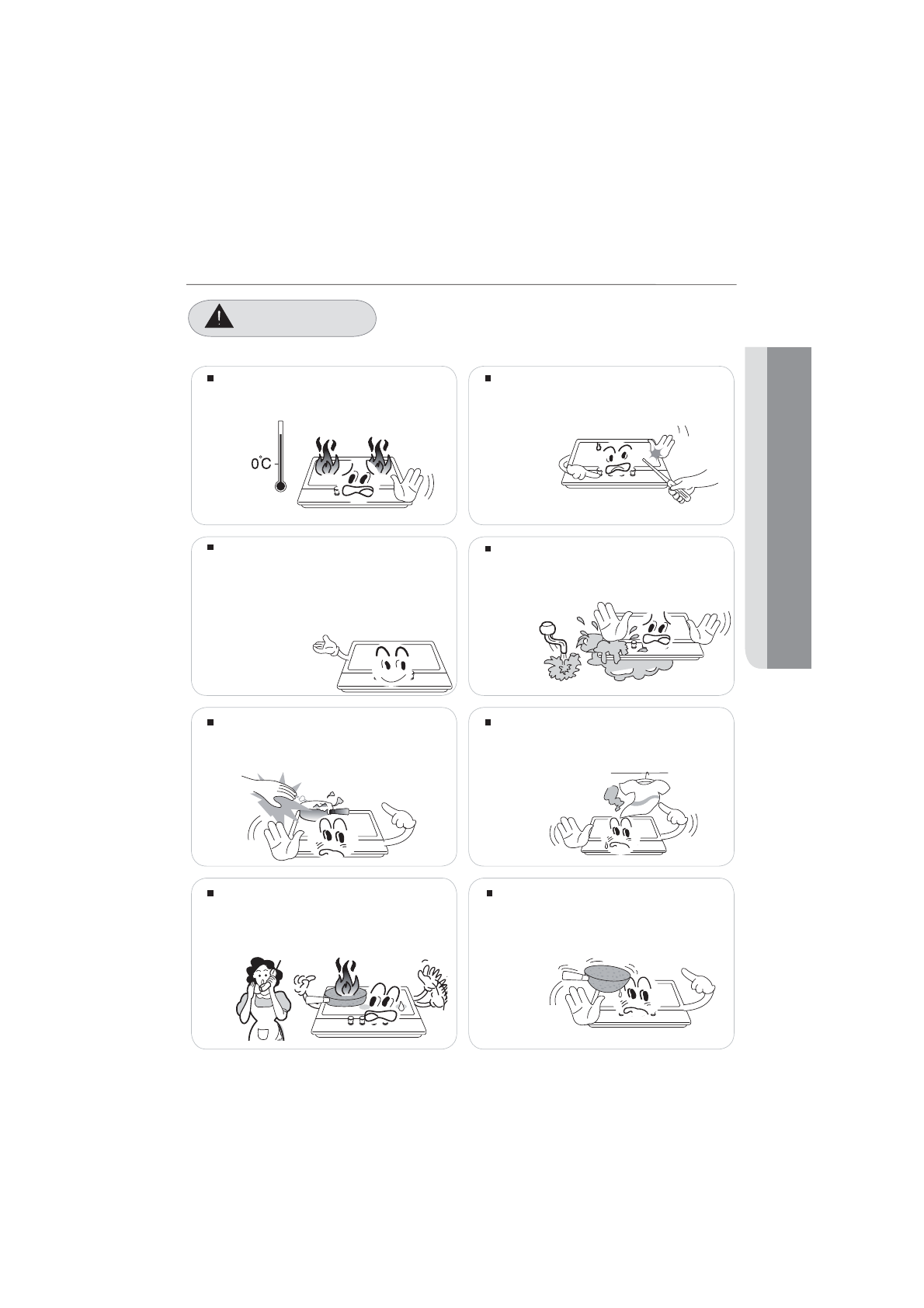 0°C