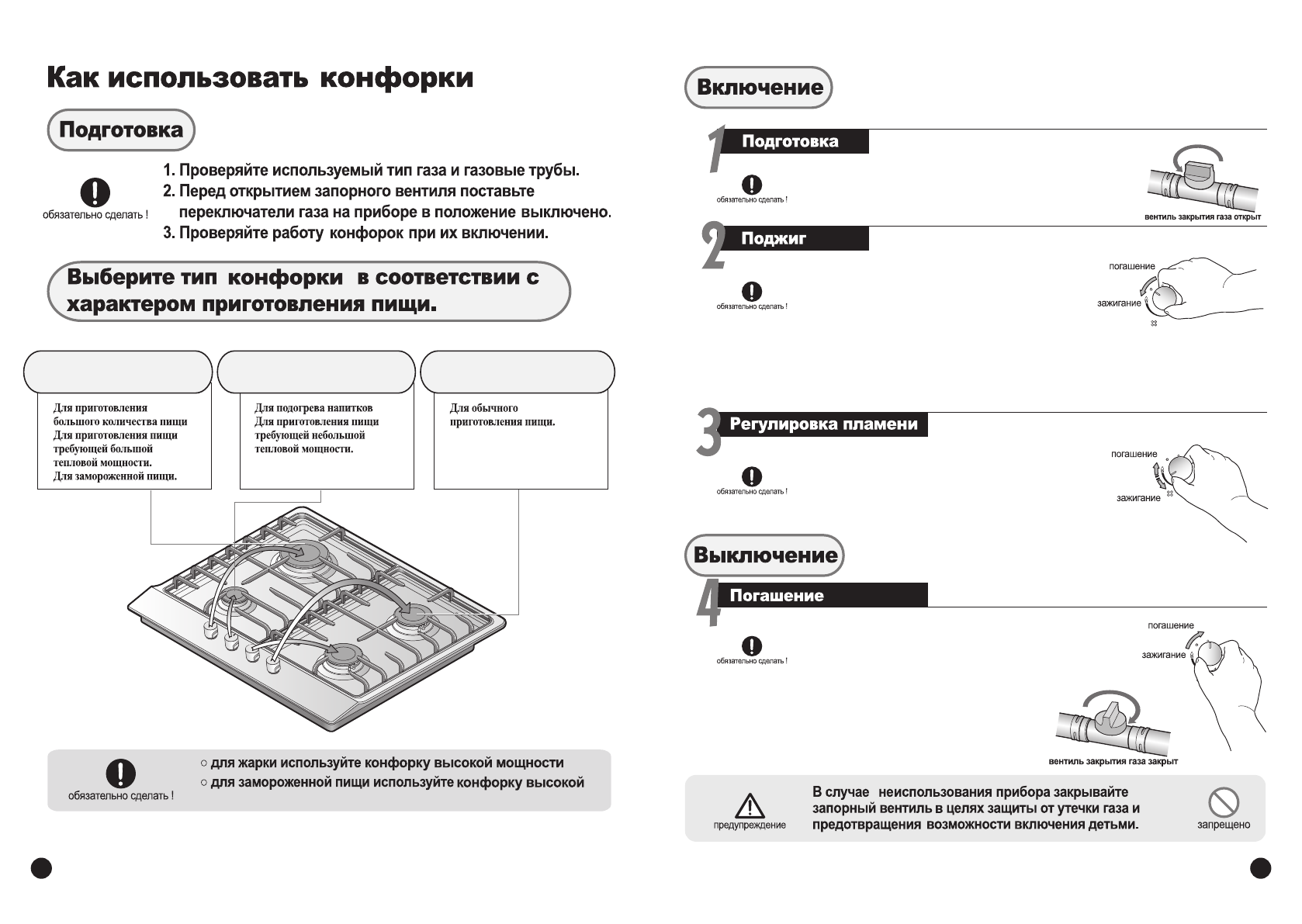 Как использовать конфорки

Подготовка

обязательно сделать !

1. Проверяйте используемый тип газа и газовые трубы.
2. Перед открытием запорного вентиля поставьте переключатели газа на приборе в положение выключено.
3. Проверяйте работу конфорок при их включении.

Выберите тип конфорки в соответствии с характером приготовления пищи.

Для приготовления большого количества пищи
Для приготовления пищи требующей большой тепловой мощности.
Для замороженной пищи.

Для подогрева напитков
Для приготовления пищи требующей небольшой тепловой мощности.

Для обычного приготовления пищи.

обязательно сделать !

○ для жарки используйте конфорку высокой мощности
○ для замороженной пищи используйте конфорку высокой

Включение

1 Подготовка

обязательно сделать !

вентиль закрытия газа открыт

2 Поджиг

обязательно сделать !

погашение
зажигание

3 Регулировка пламени

обязательно сделать !

погашение
зажигание

Выключение

4 Погашение

обязательно сделать !

погашение
зажигание

вентиль закрытия газа закрыт

предупреждение

В случае неиспользования прибора закрывайте запорный вентиль в целях защиты от утечки газа и предотвращения возможности включения детьми.

запрещено