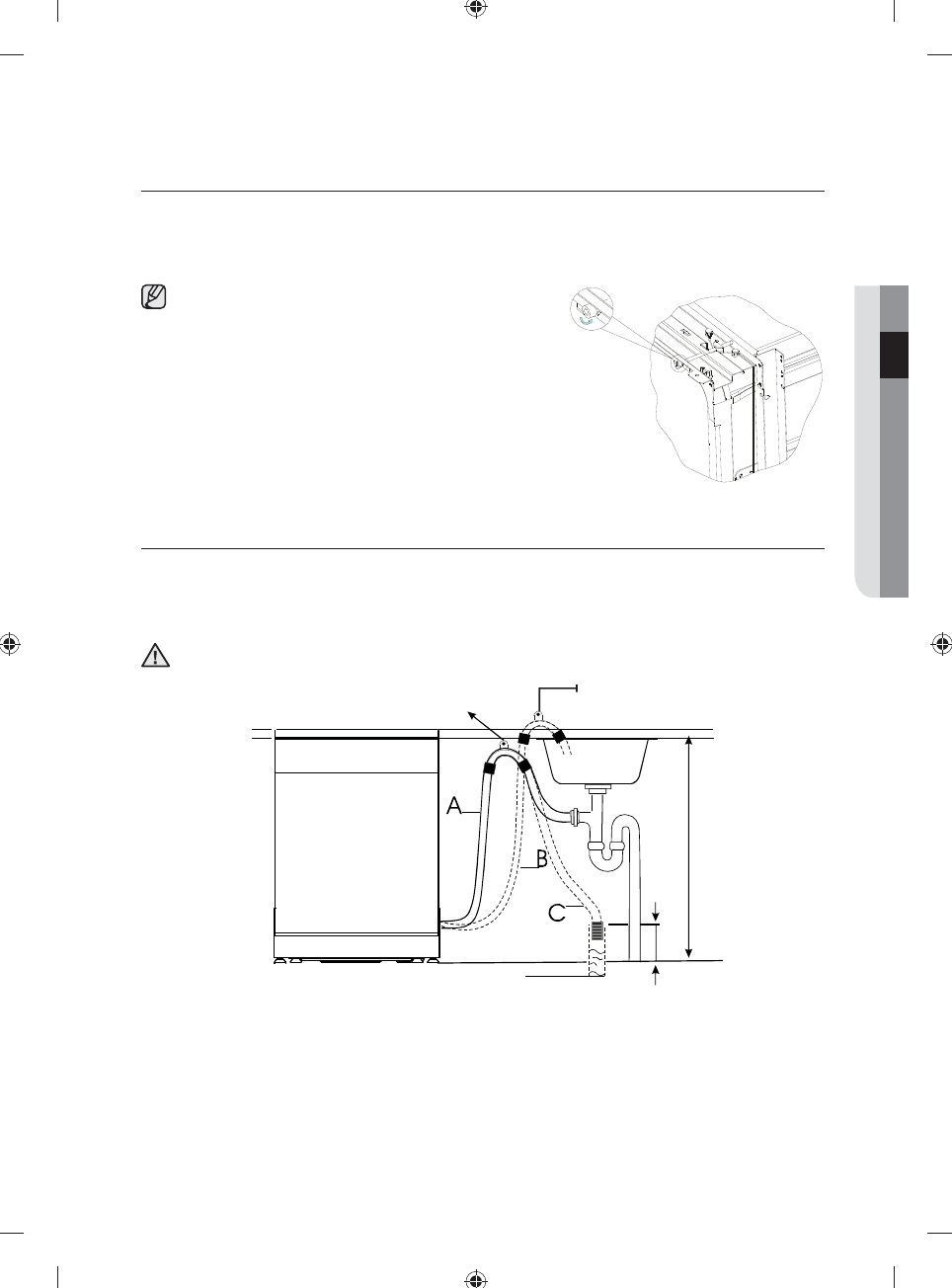 A

B

C