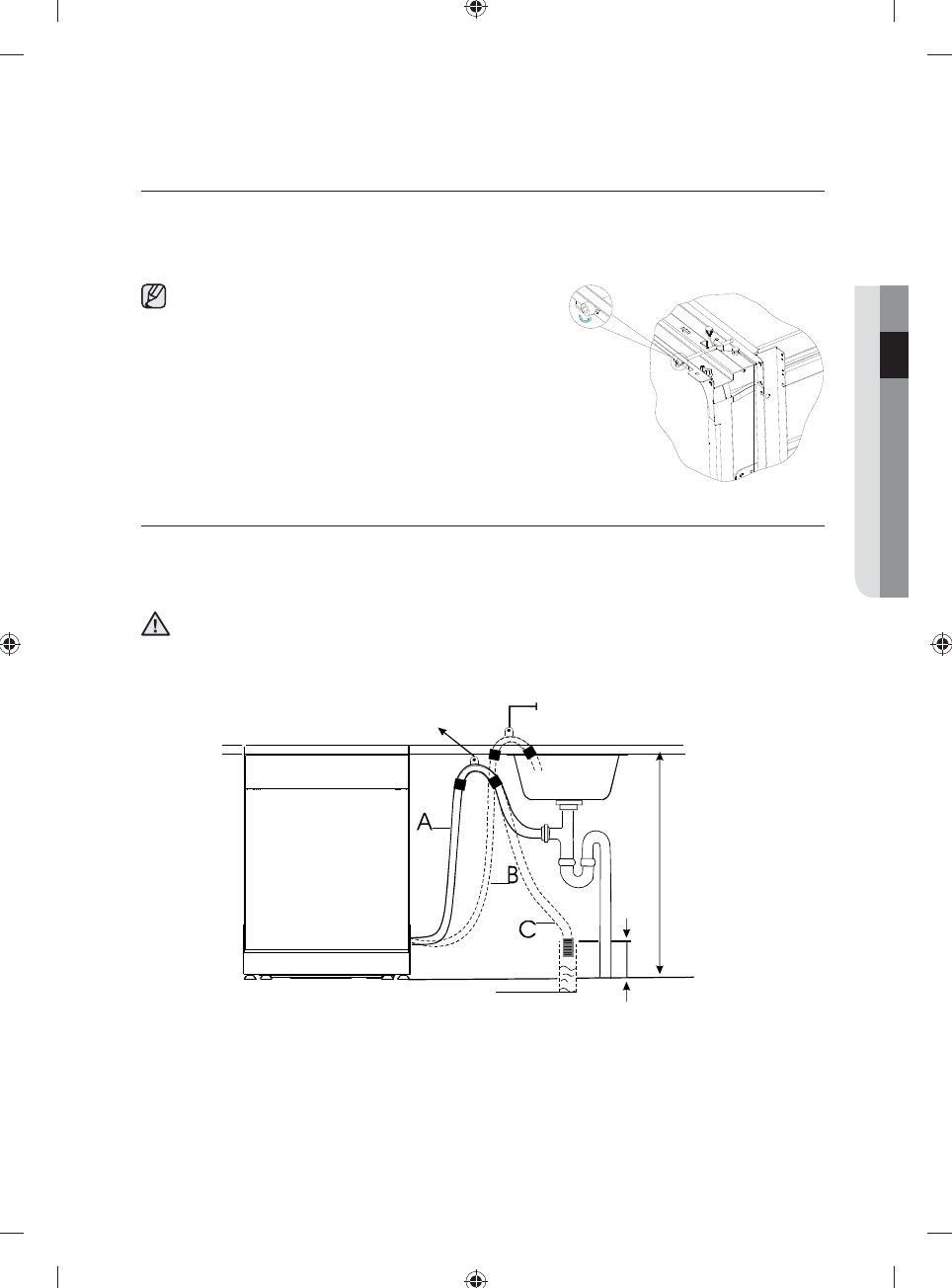 A

B

C