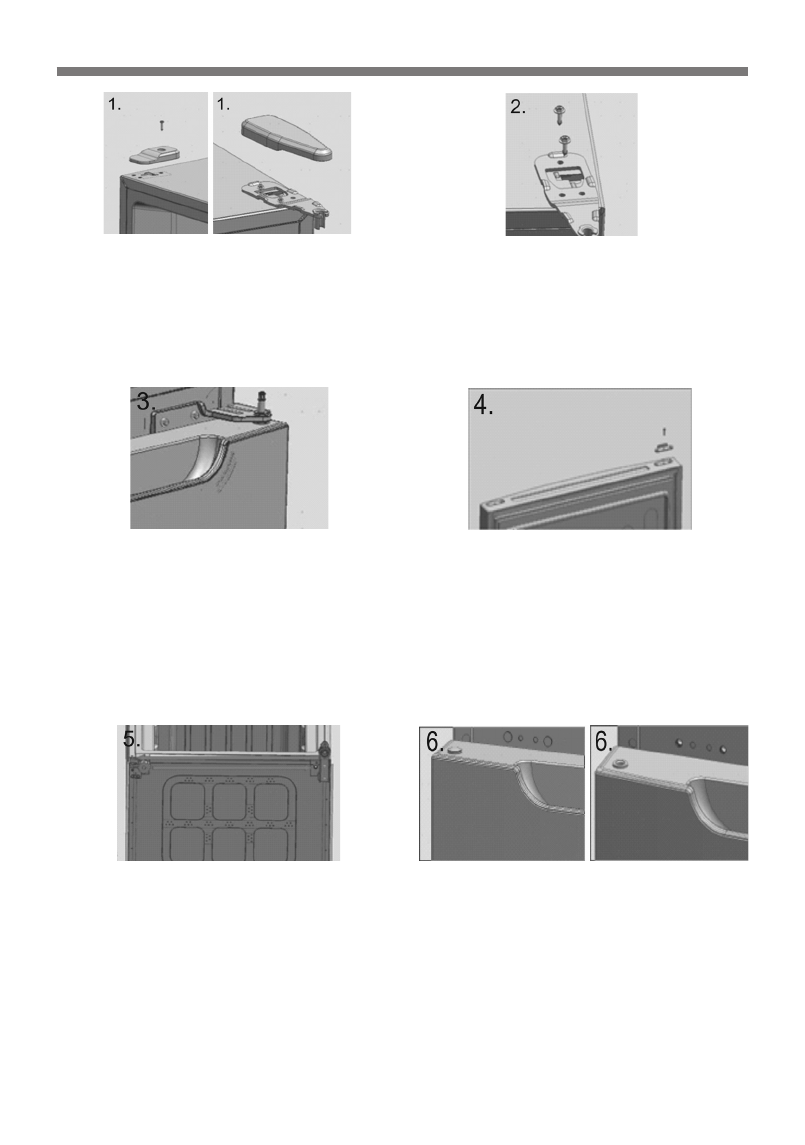 1. 1. 2.

3. 4.

5. 6. 6.