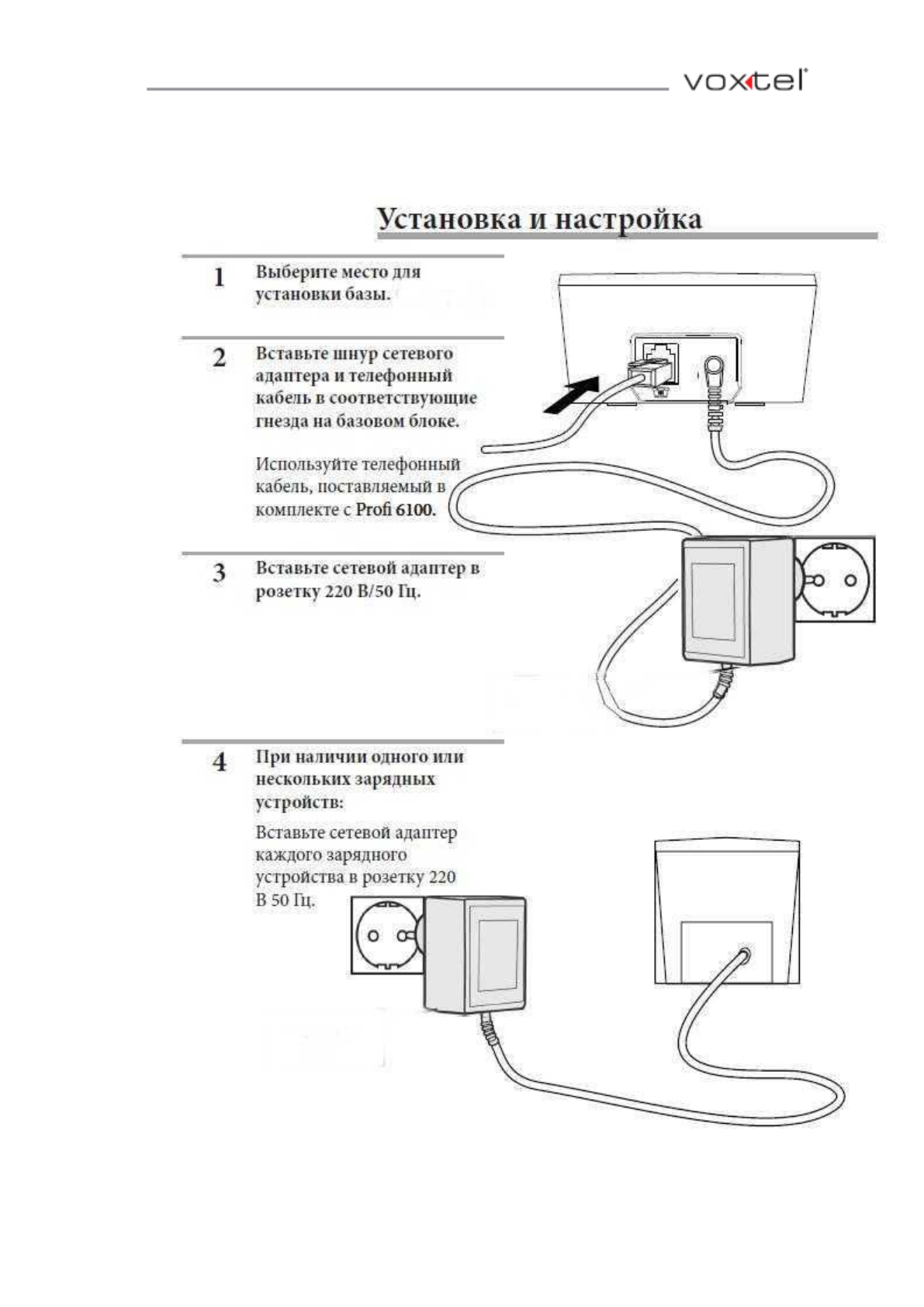 voxtel

Установка и настройка

1 Выберите место для установки базы.

2 Вставьте шнур сетевого адаптера и телефонный кабель в соответствующие гнезда на базовом блоке.

Используйте телефонный кабель, поставляемый в комплекте с Profi 6100.

3 Вставьте сетевой адаптер в розетку 220 В/50 Гц.

4 При наличии одного или нескольких зарядных устройств:

Вставьте сетевой адаптер каждого зарядного устройства в розетку 220 В 50 Гц.