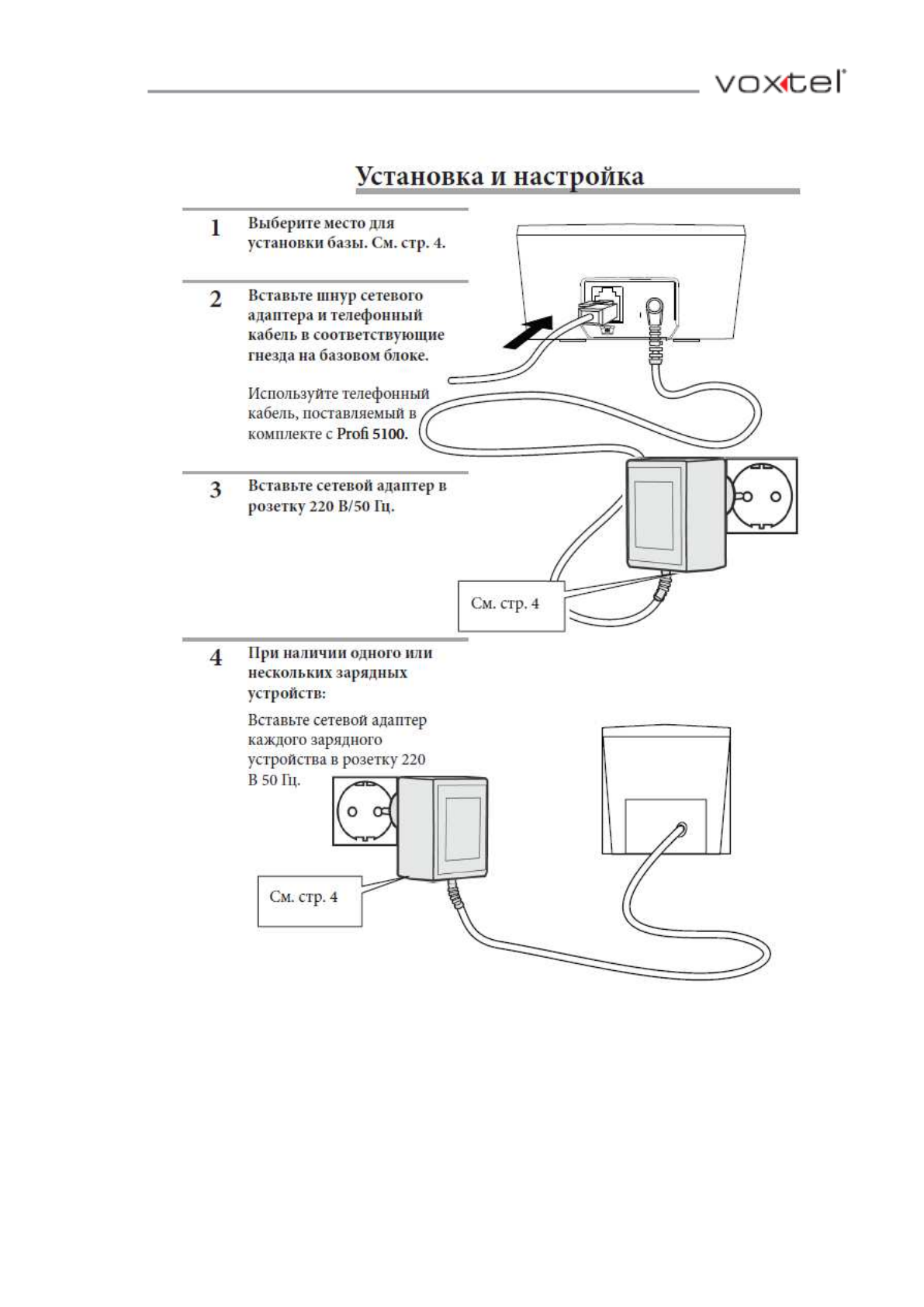 voxtel

Установка и настройка

1 Выберите место для установки базы. См. стр. 4.

2 Вставьте шнур сетевого адаптера и телефонный кабель в соответствующие гнезда на базовом блоке.

Используйте телефонный кабель, поставляемый в комплекте с Profi 5100.

3 Вставьте сетевой адаптер в розетку 220 В/50 Гц.

См. стр. 4

4 При наличии одного или нескольких зарядных устройств:

Вставьте сетевой адаптер каждого зарядного устройства в розетку 220 В 50 Гц.

См. стр. 4