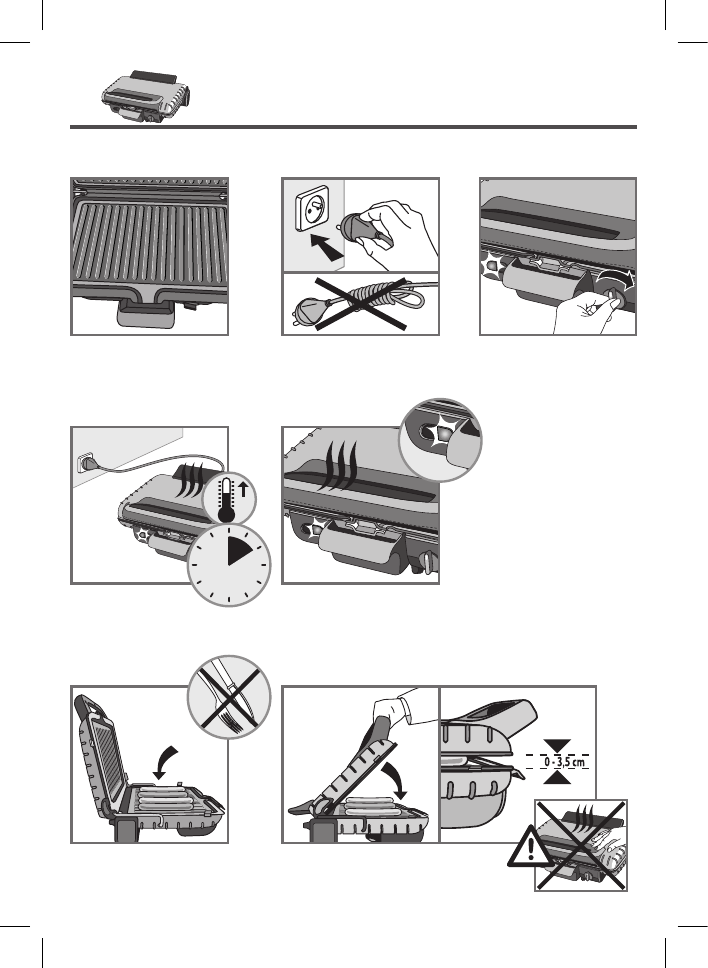 0 - 3,5 cm