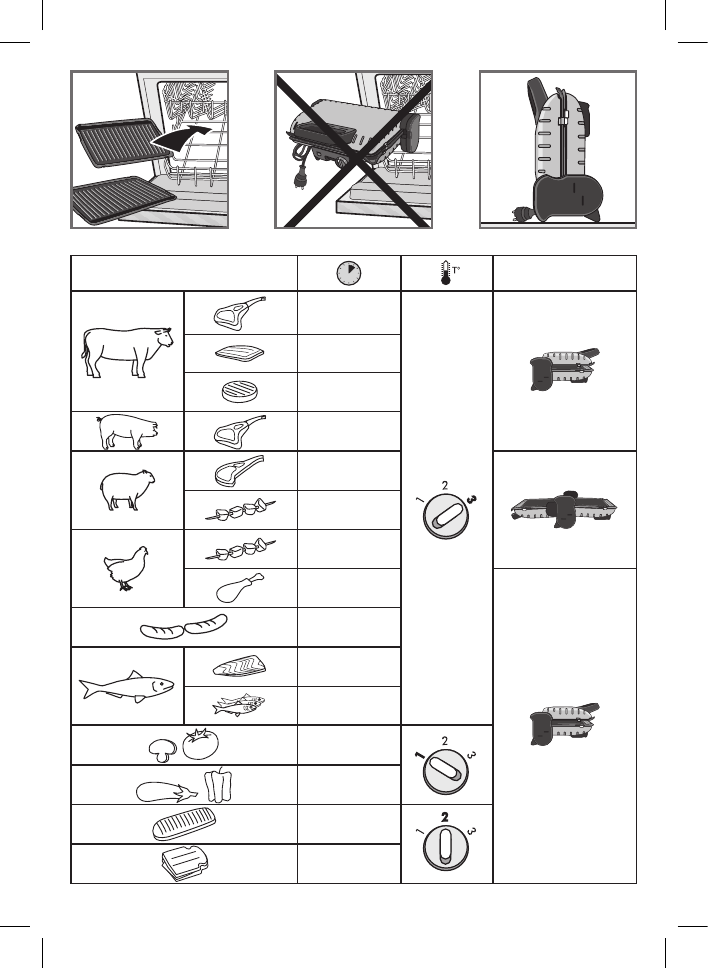 T°

1 2 3

1 2 3

1 2 3