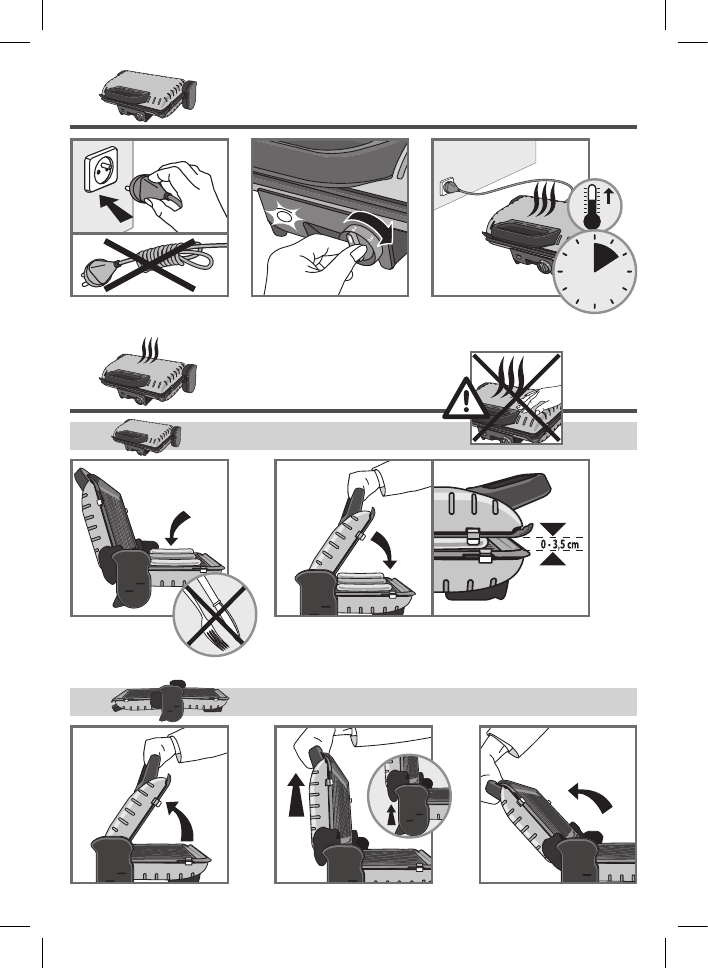 0 - 3,5 cm