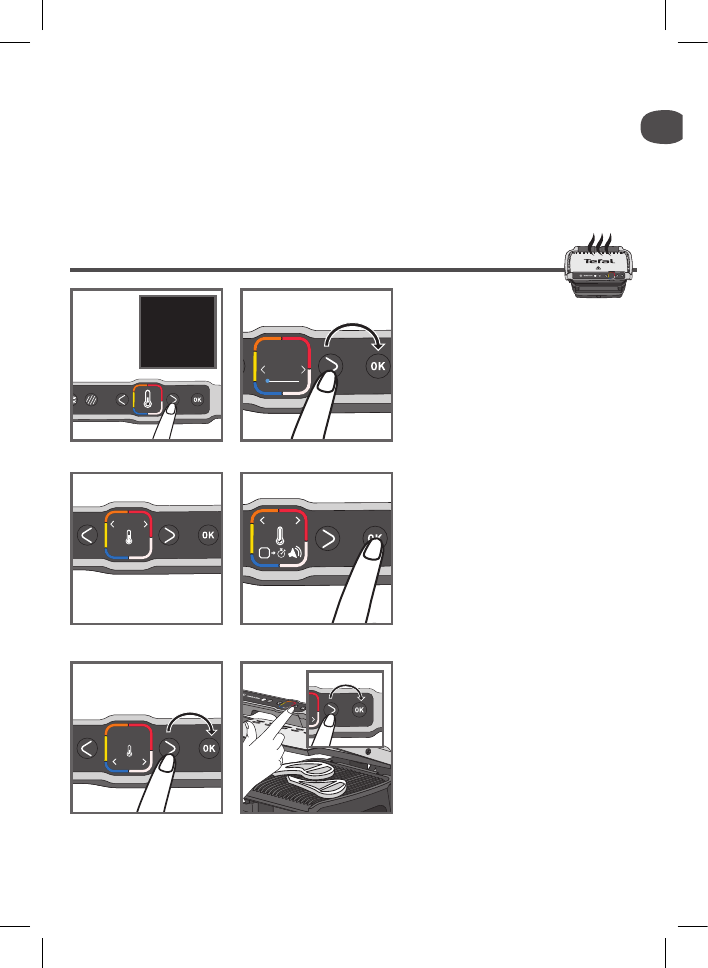 Tefal

OK

OK

OK

OK

OK

OK