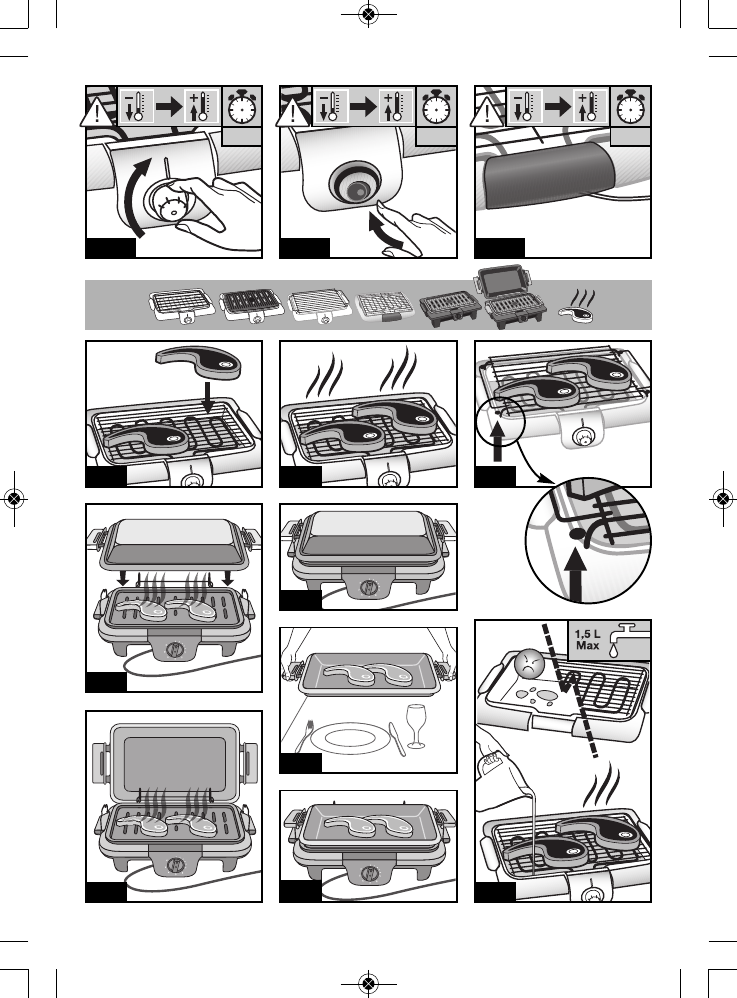 1,5 L
Max