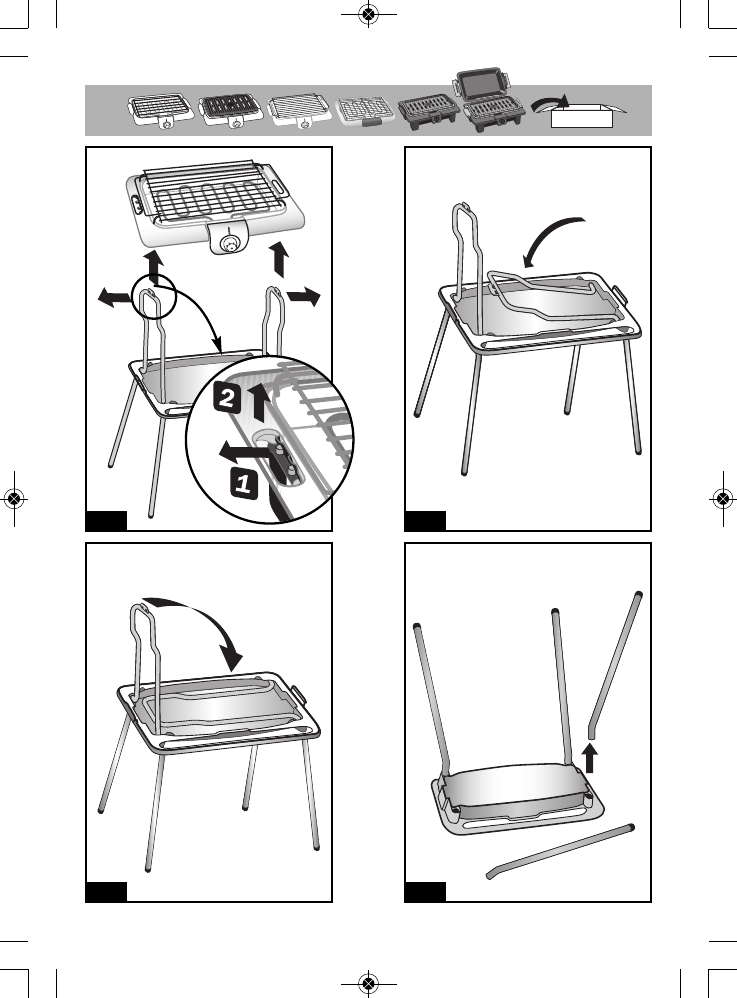 2
1