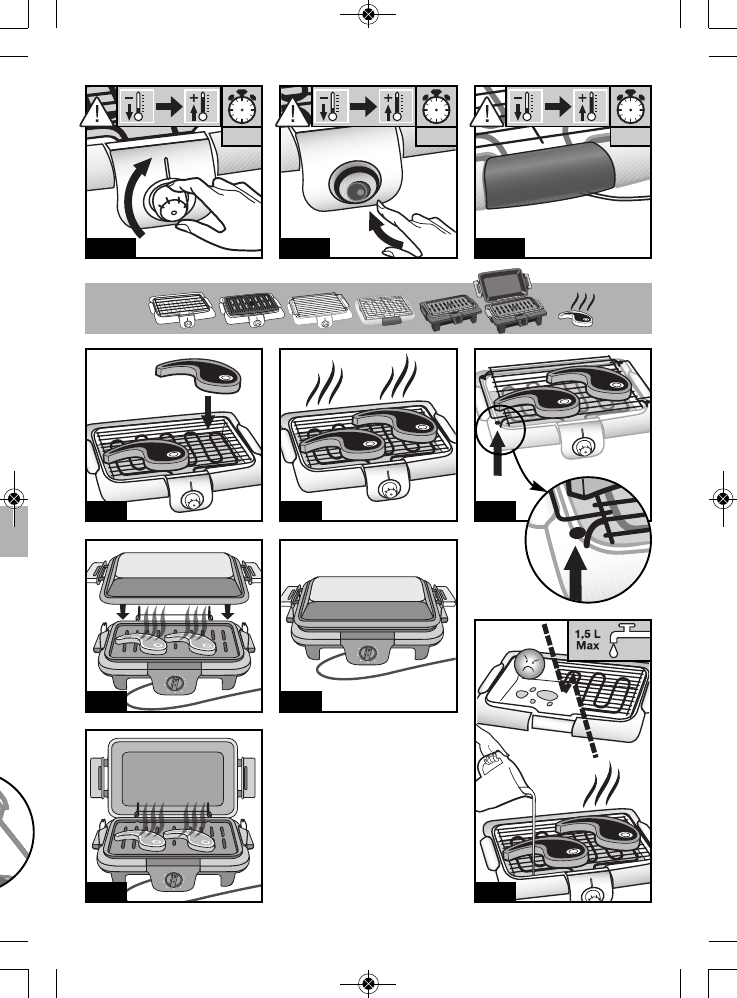 1,5 L
Max