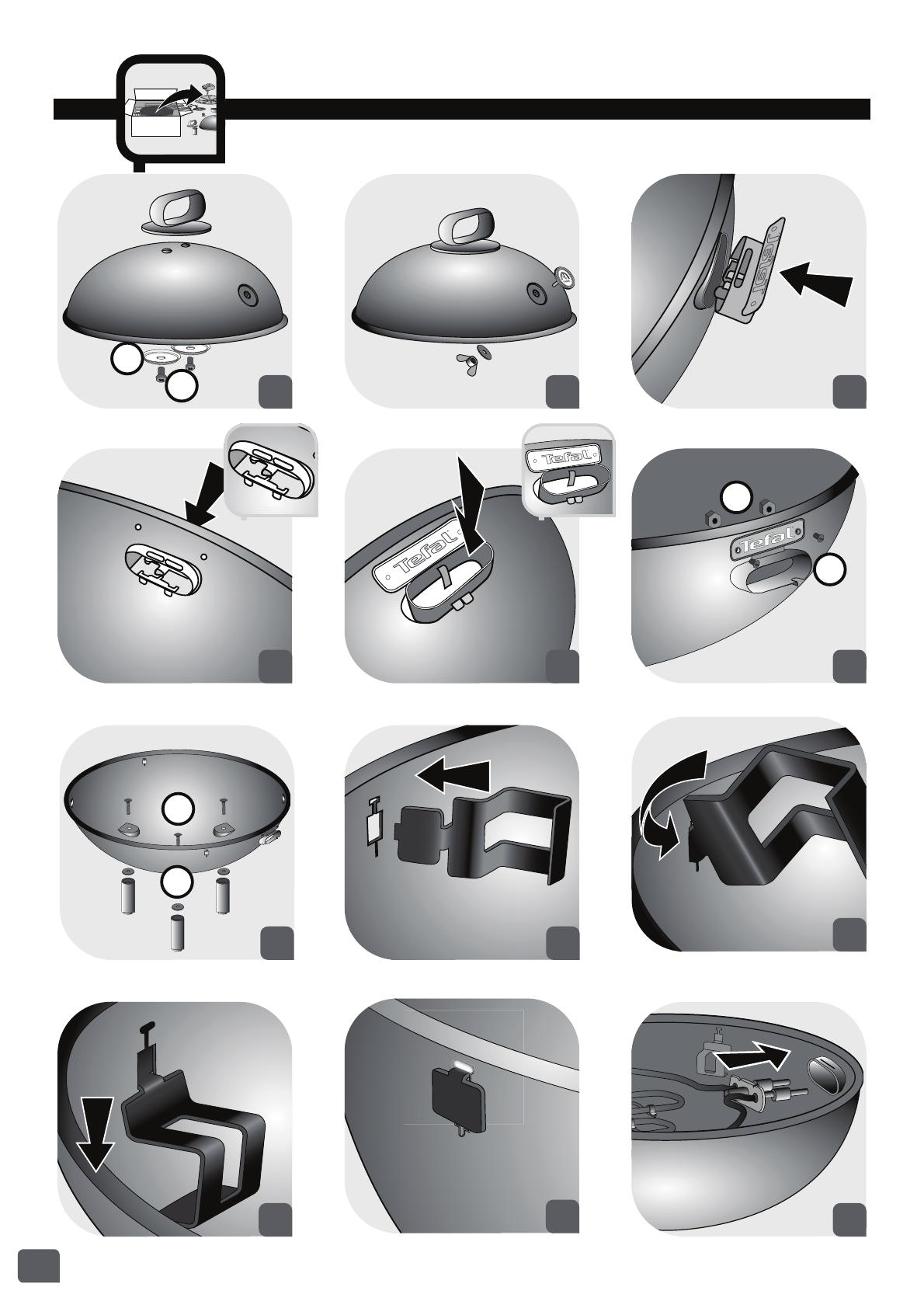 Tefal

Tefal

Tefal

Tefal