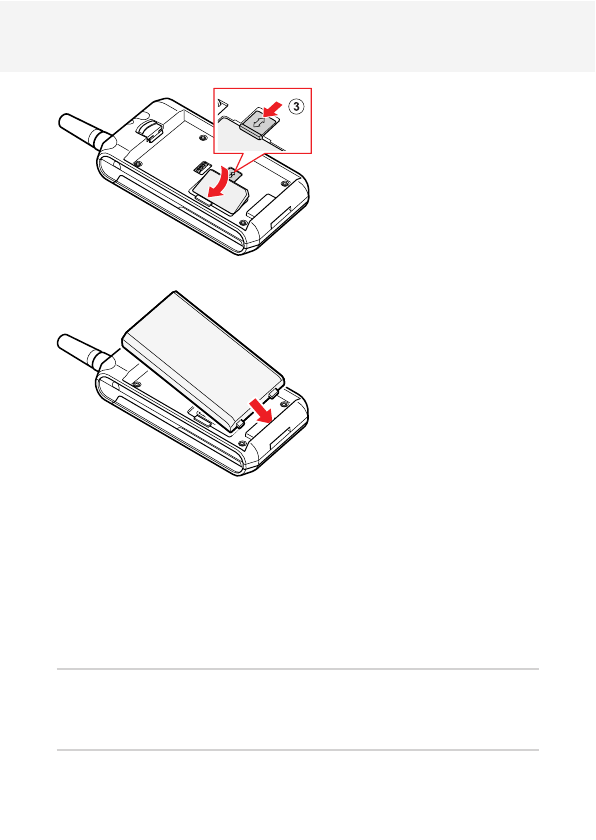 3