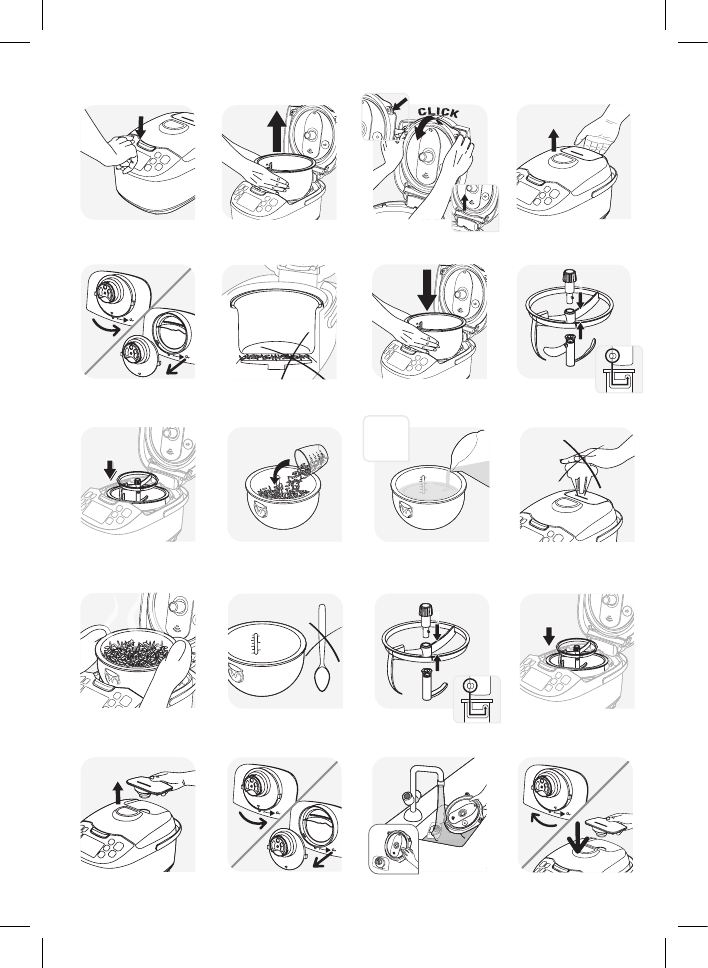 CLICK