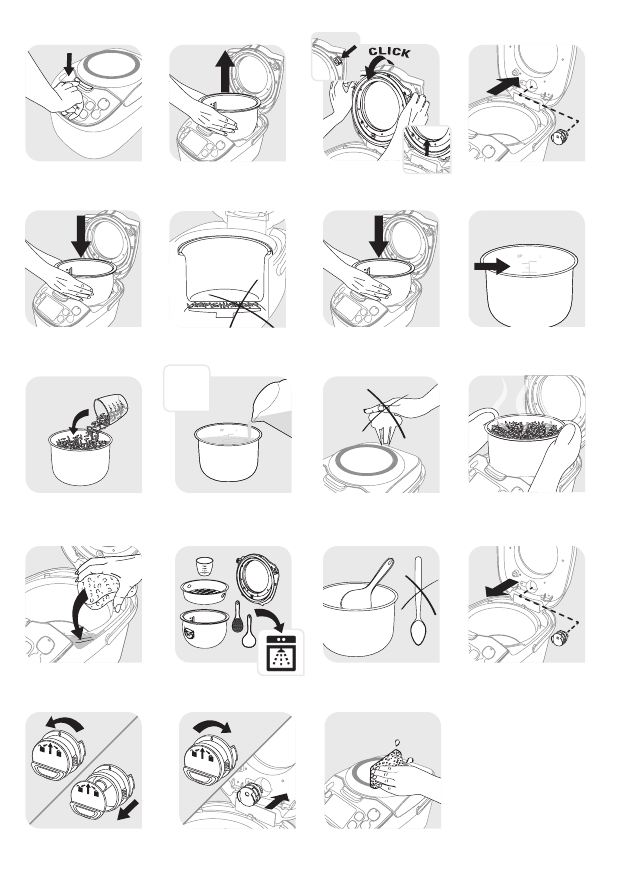 CLICK