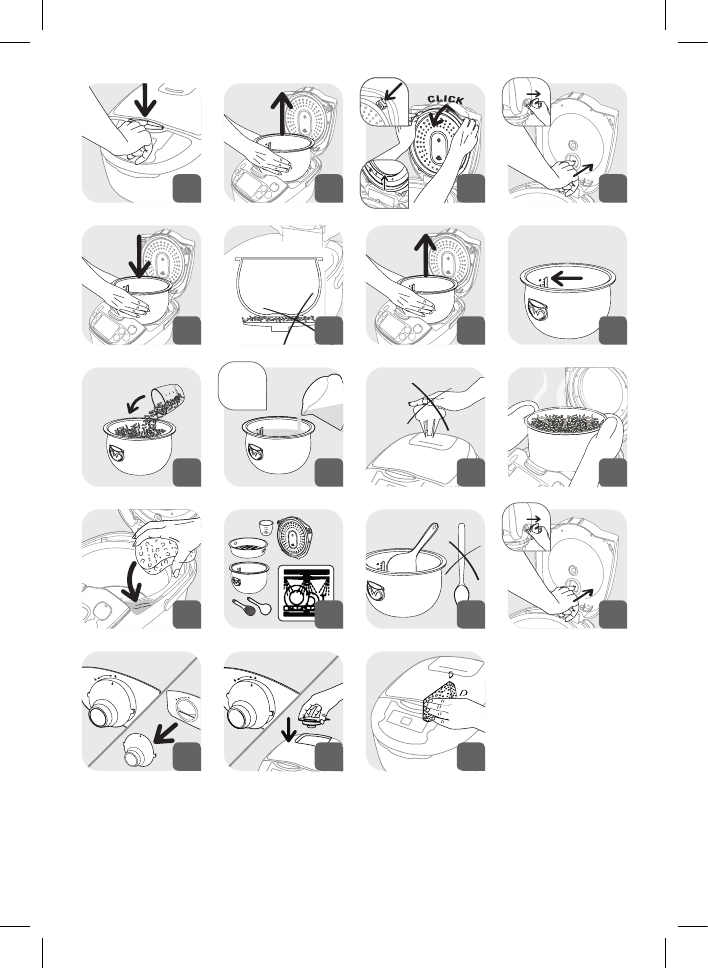 CLICK