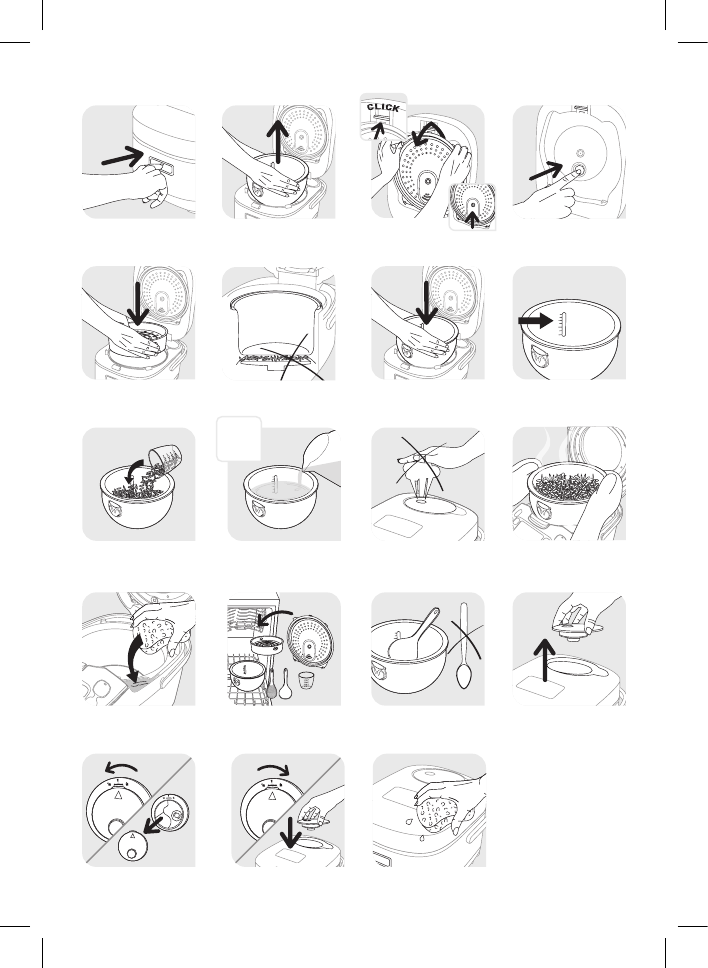 CLICK