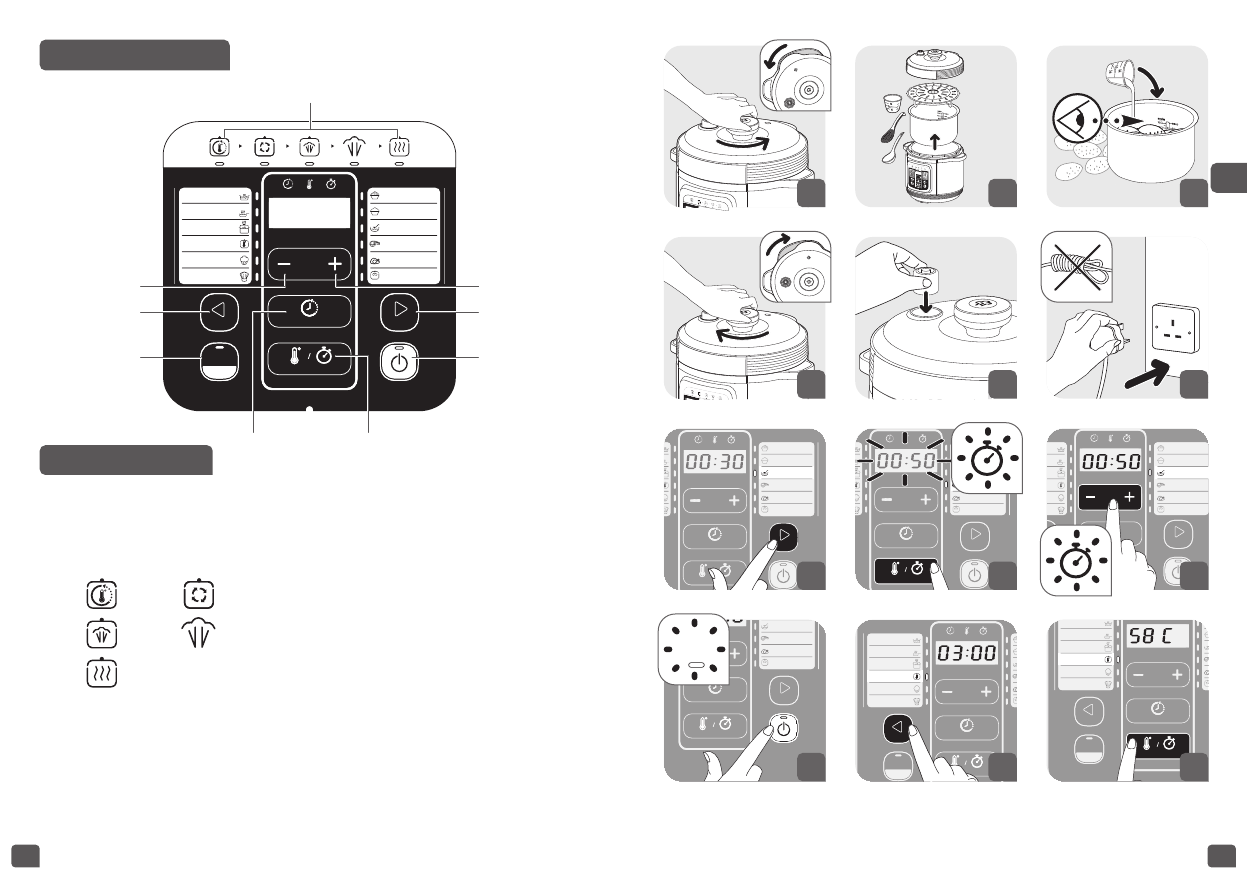 00:30

00:50

00:50

03:00

58 C