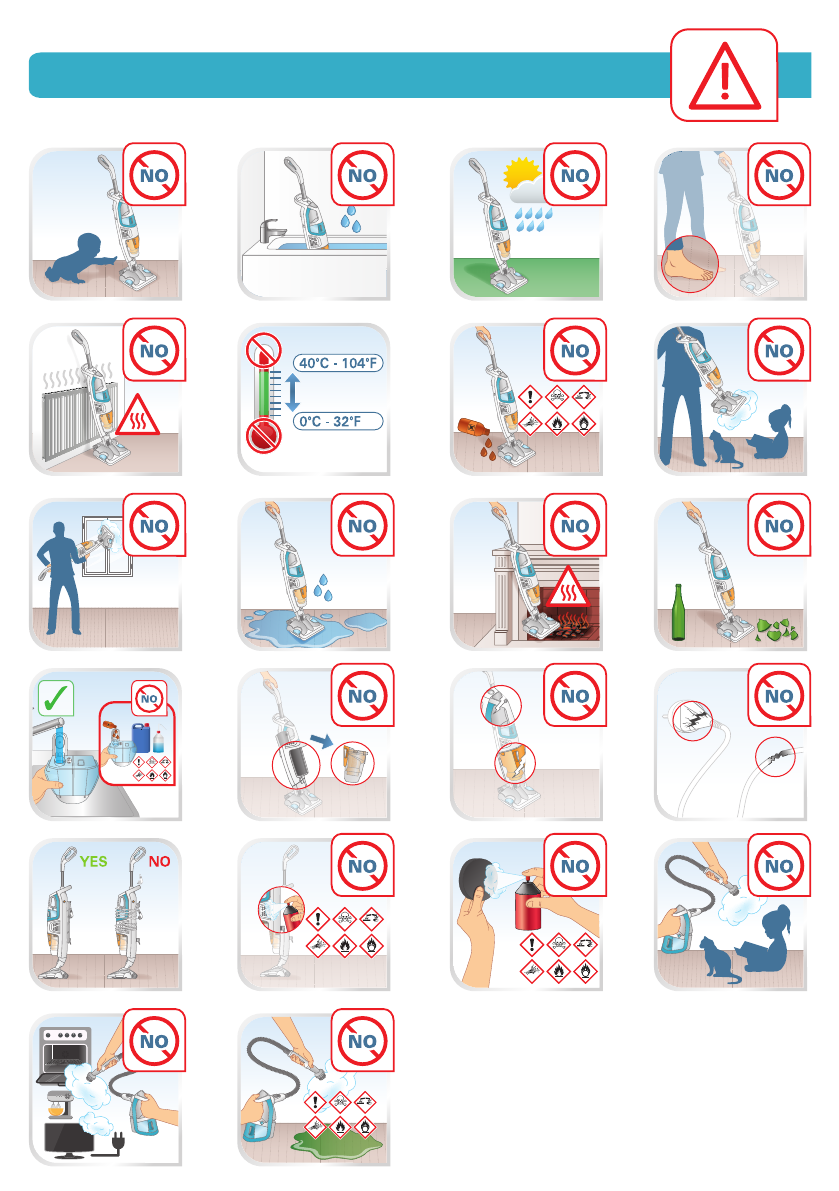 NO

NO

NO

NO

NO

40°C - 104°F

0°C - 32°F

NO

NO

NO

NO

NO

NO

NO

NO

NO

NO

YES NO

NO

NO

NO

NO

NO