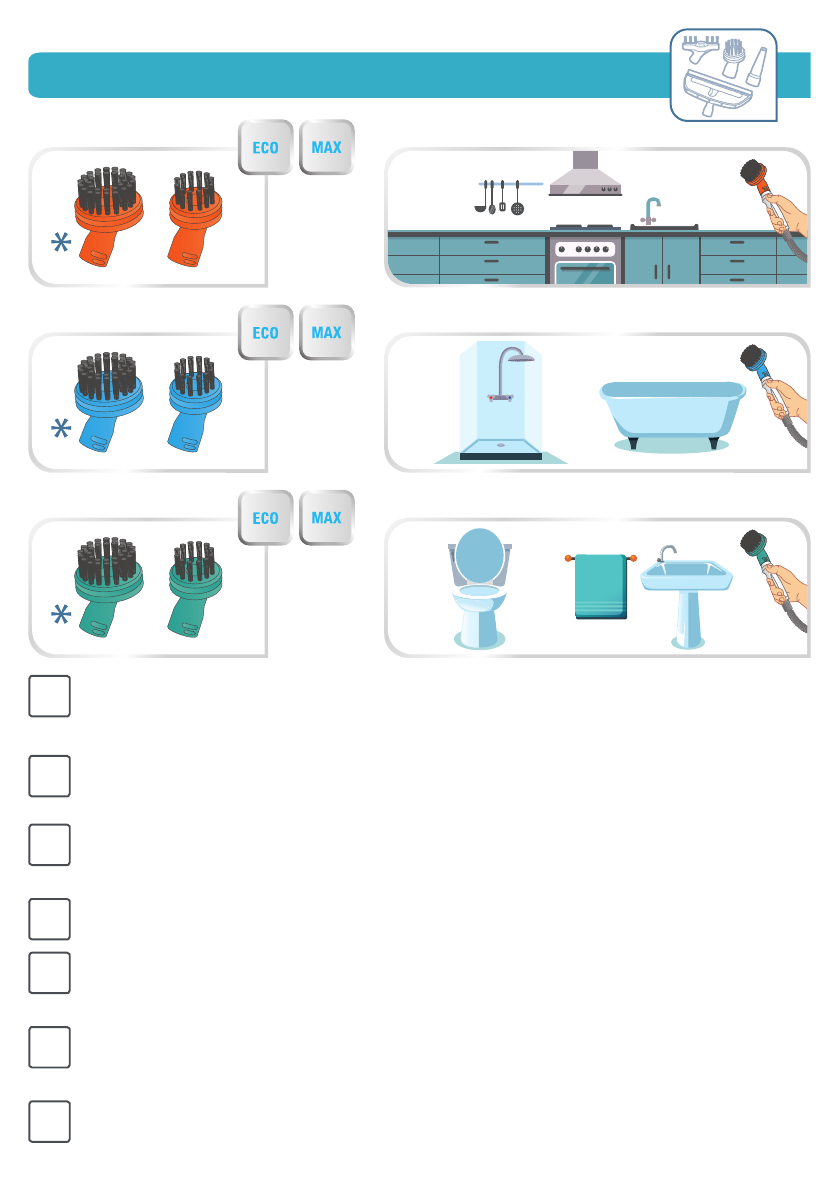 ECO MAX

ECO MAX

ECO MAX